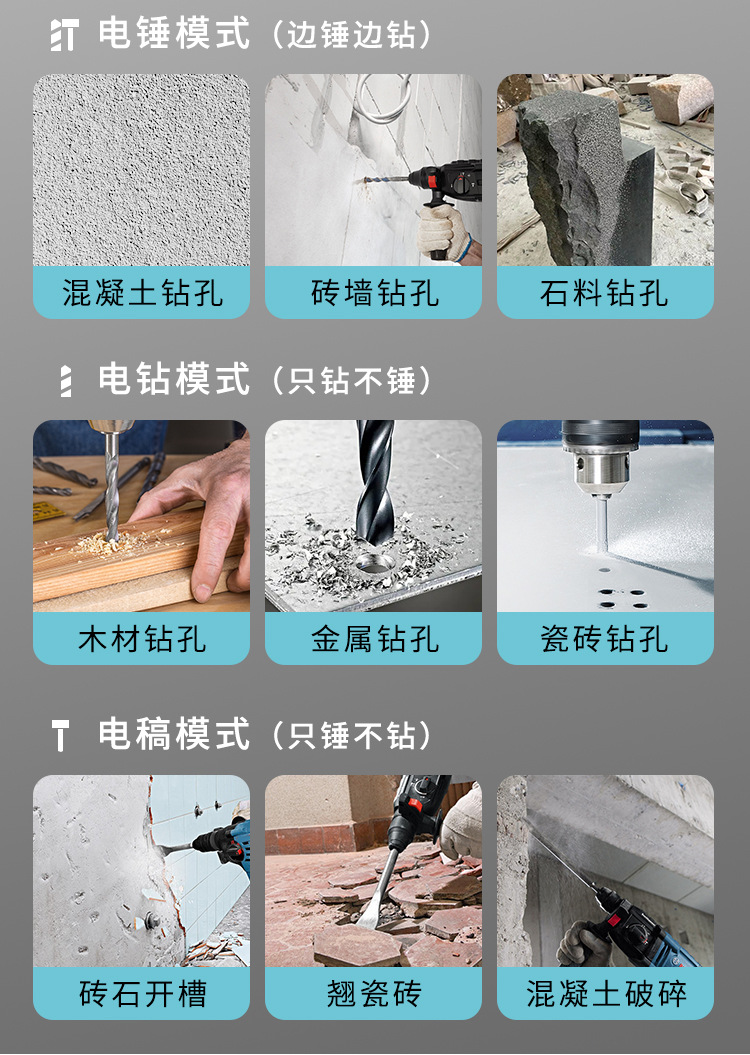 电锤模式（边锤边钻）

混凝土钻孔

砖墙钻孔

石料钻孔

电钻模式（只钻不锤）

木材钻孔

金属钻孔

瓷砖钻孔

电稿模式（只锤不钻）

砖石开槽

翘瓷砖

混凝土破碎