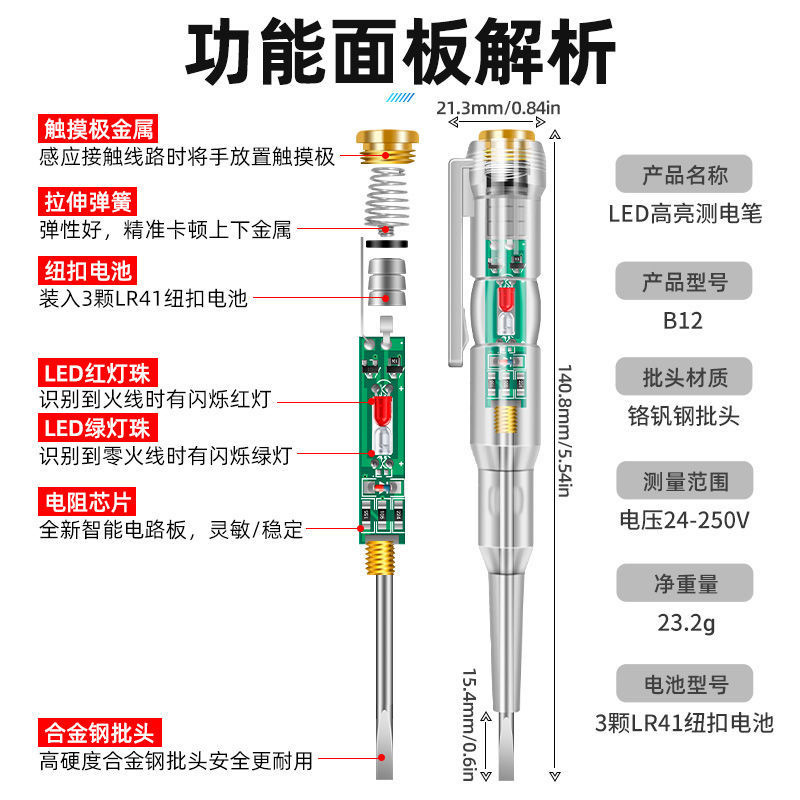 功能面板解析

触摸极金属
感应接触线路时将手放置触摸极

拉伸弹簧
弹性好，精准卡顿上下金属

纽扣电池
装入3颗LR41纽扣电池

LED红灯珠
识别到火线时有闪烁红灯

LED绿灯珠
识别到零火线时有闪烁绿灯

电阻芯片
全新智能电路板，灵敏/稳定

合金钢批头
高硬度合金钢批头安全更耐用

21.3mm/0.84in

140.8mm/5.54in

15.4mm/0.6in

产品名称
LED高亮测电笔

产品型号
B12

批头材质
铬钒钢批头

测量范围
电压24-250V

净重量
23.2g

电池型号
3颗LR41纽扣电池