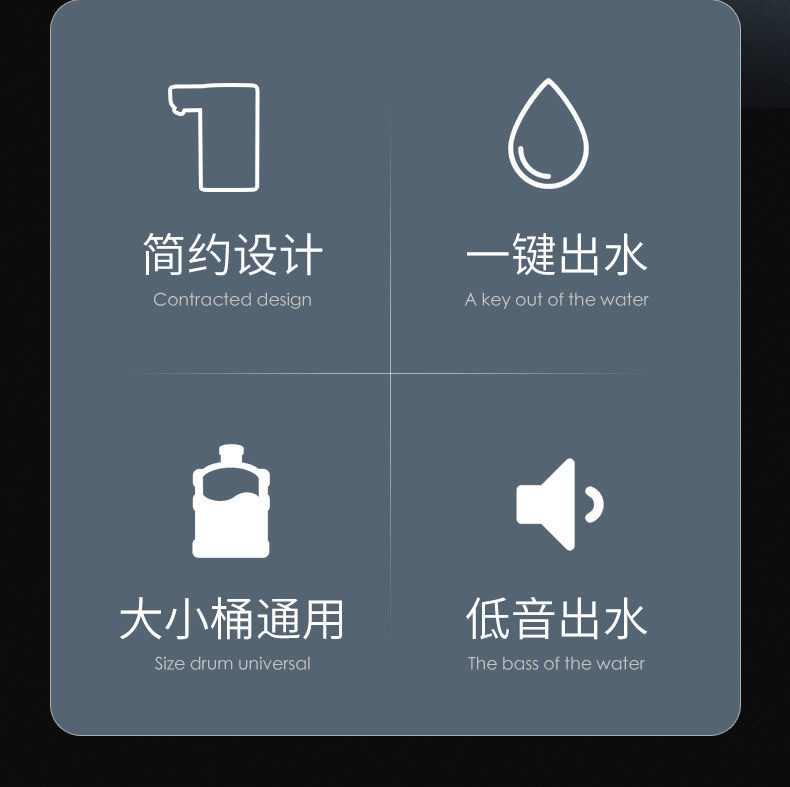 简约设计
Contracted design

一键出水
A key out of the water

大小桶通用
Size drum universal

低音出水
The bass of the water