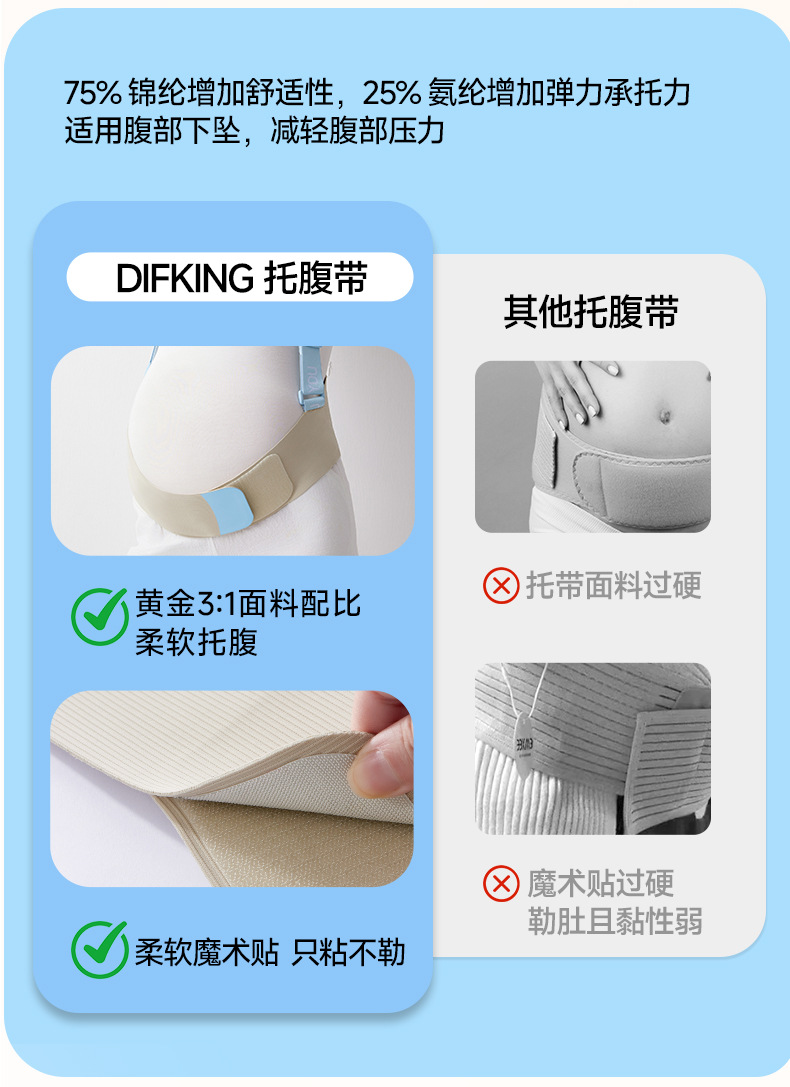 75% 锦纶增加舒适性，25% 氨纶增加弹力承托力
适用腹部下坠，减轻腹部压力

DIFKING 托腹带

黄金3:1面料配比
柔软托腹

柔软魔术贴 只粘不勒

其他托腹带

托带面料过硬

魔术贴过硬
勒肚且黏性弱