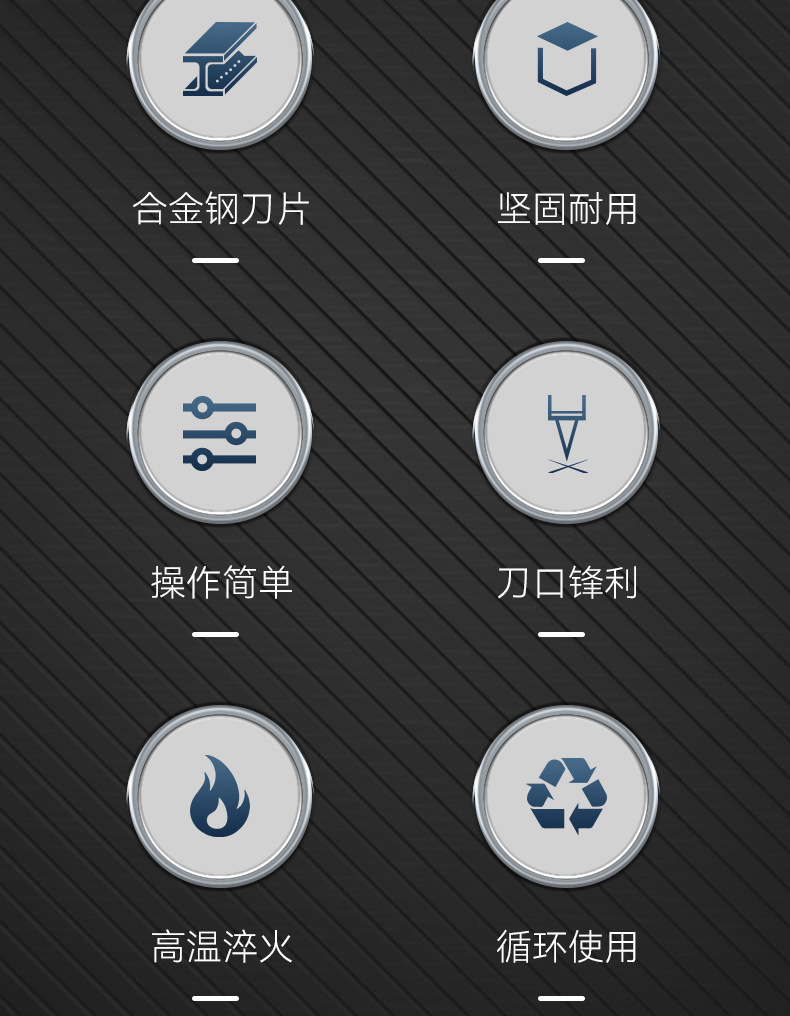 合金钢刀片

坚固耐用

操作简单

刀口锋利

高温淬火

循环使用