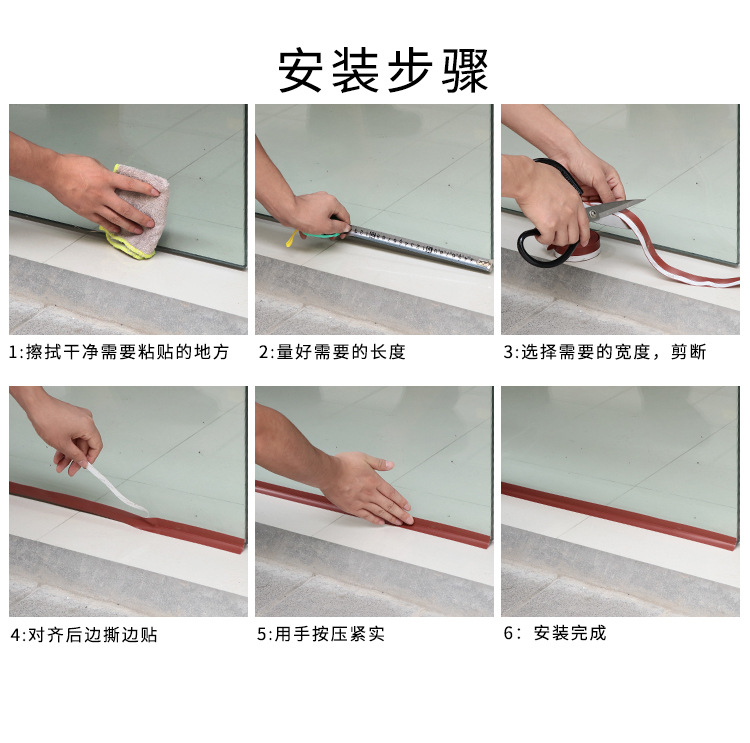 安装步骤

1:擦拭干净需要粘贴的地方

2:量好需要的长度

3:选择需要的宽度，剪断

4:对齐后边撕边贴

5:用手按压紧实

6：安装完成