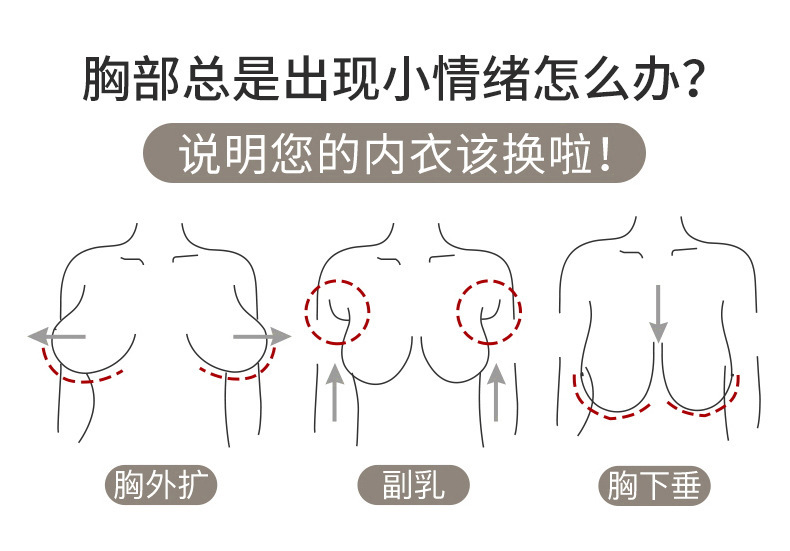 胸部总是出现小情绪怎么办?

说明您的内衣该换啦!

胸外扩

副乳

胸下垂