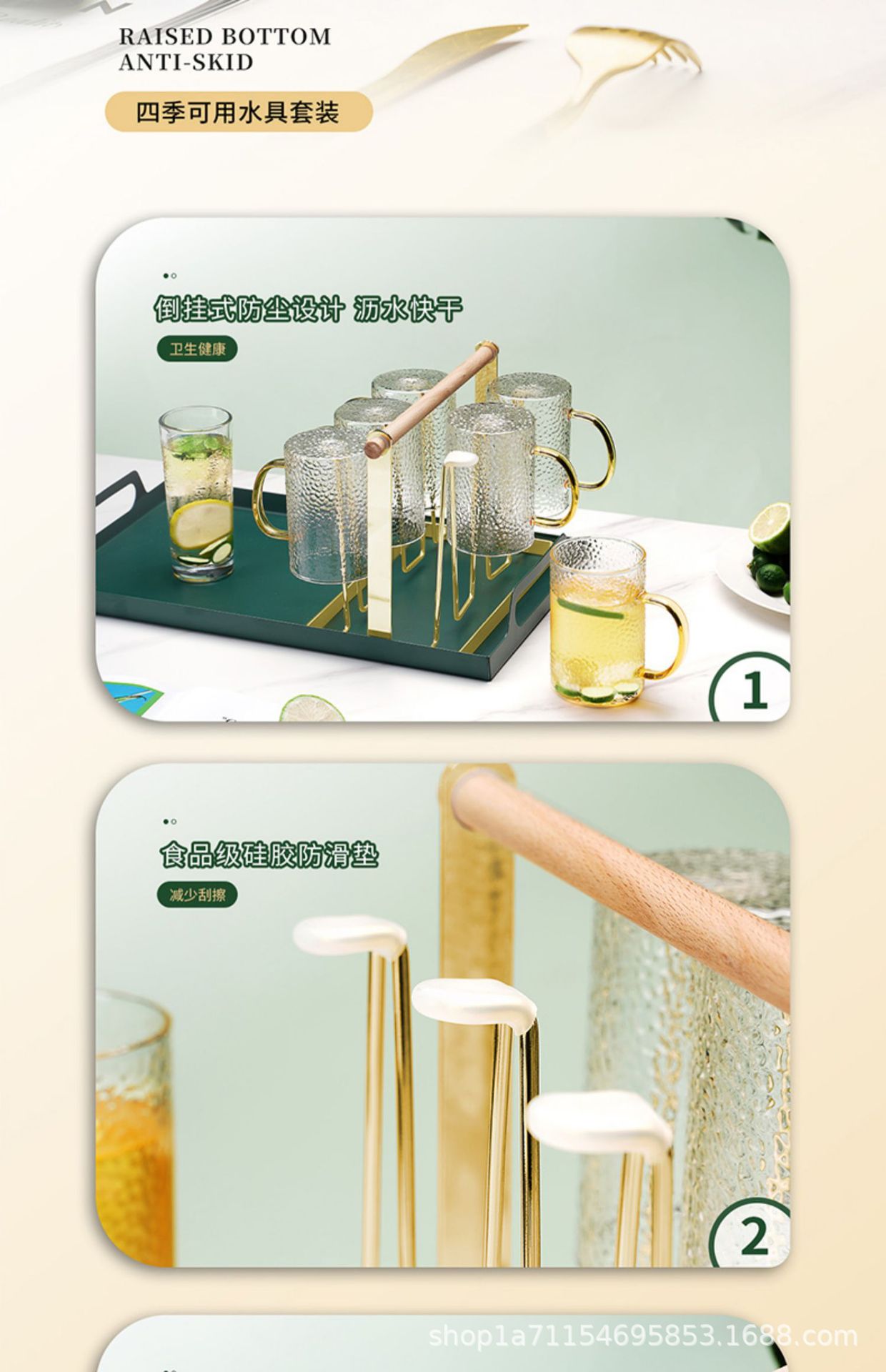 RAISED BOTTOM
ANTI-SKID

四季可用水具套装

倒挂式防尘设计 沥水快干

卫生健康

1

食品级硅胶防滑垫

减少刮擦

2

shop1a71154695853.1688.com