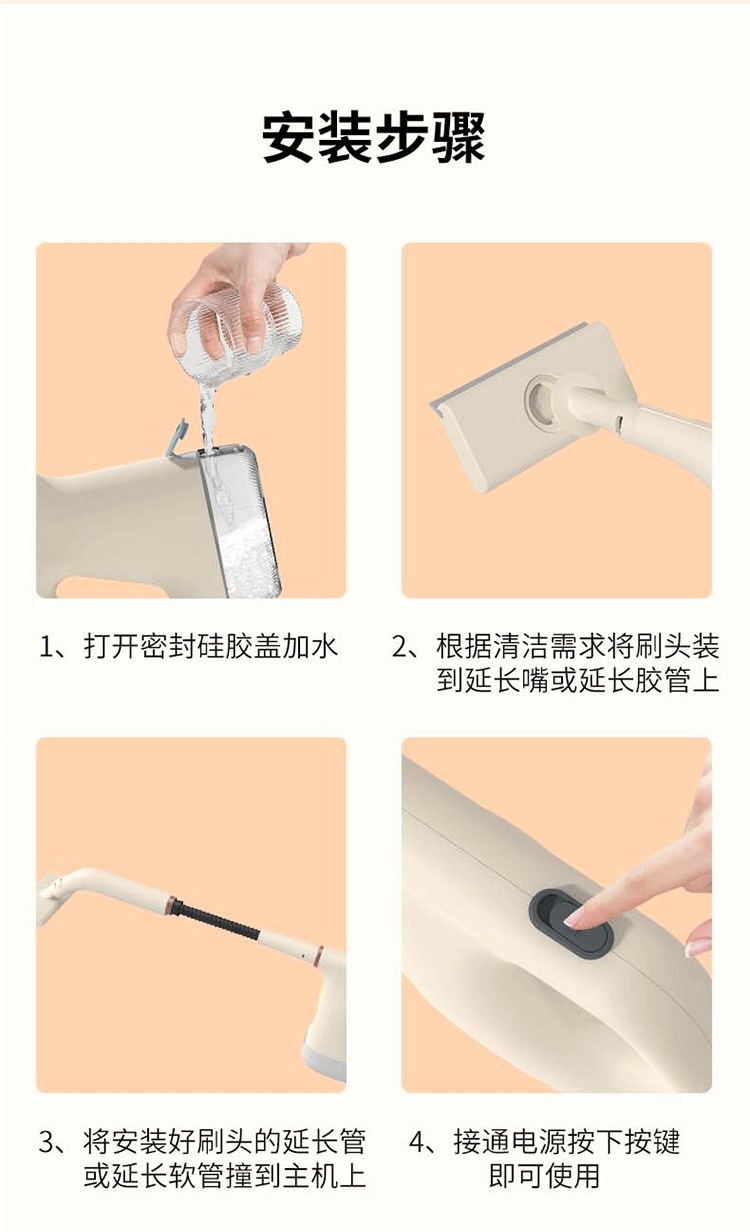 安装步骤

1、打开密封硅胶盖加水

2、根据清洁需求将刷头装到延长嘴或延长胶管上

3、将安装好刷头的延长管或延长软管撞到主机上

4、接通电源按下按键即可使用