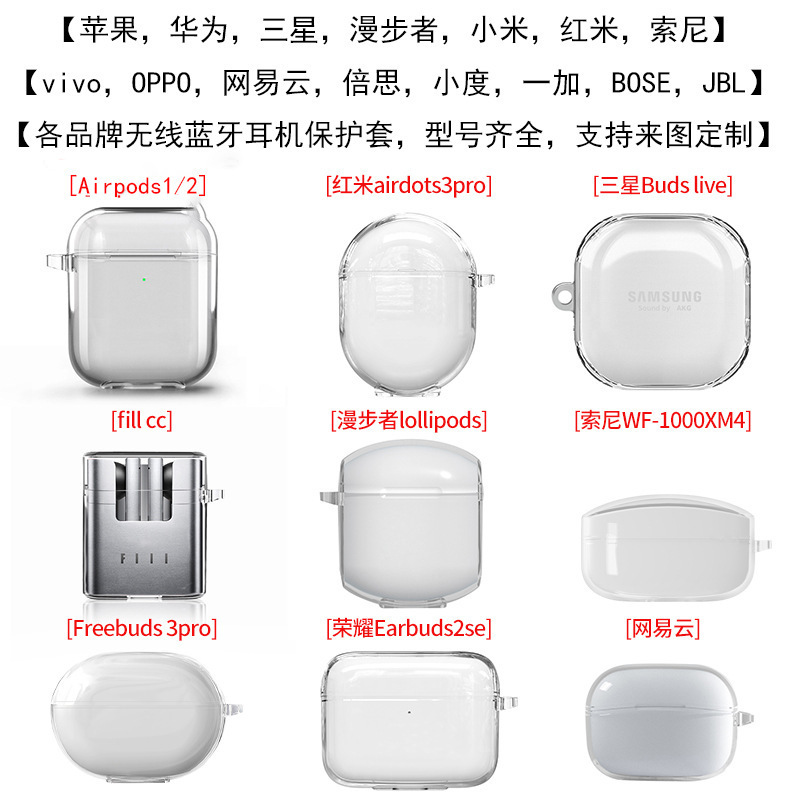 【苹果，华为，三星，漫步者，小米，红米，索尼】
【vivo，OPPO，网易云，倍思，小度，一加，BOSE，JBL】
【各品牌无线蓝牙耳机保护套，型号齐全，支持来图定制】

[Airpods1/2]

[红米airdots3pro]

[三星Buds live]

SAMSUNG
Sound by AKG

[fill cc]

FIIL

[漫步者lollipods]

[索尼WF-1000XM4]

[Freebuds 3pro]

[荣耀Earbuds2se]

[网易云]