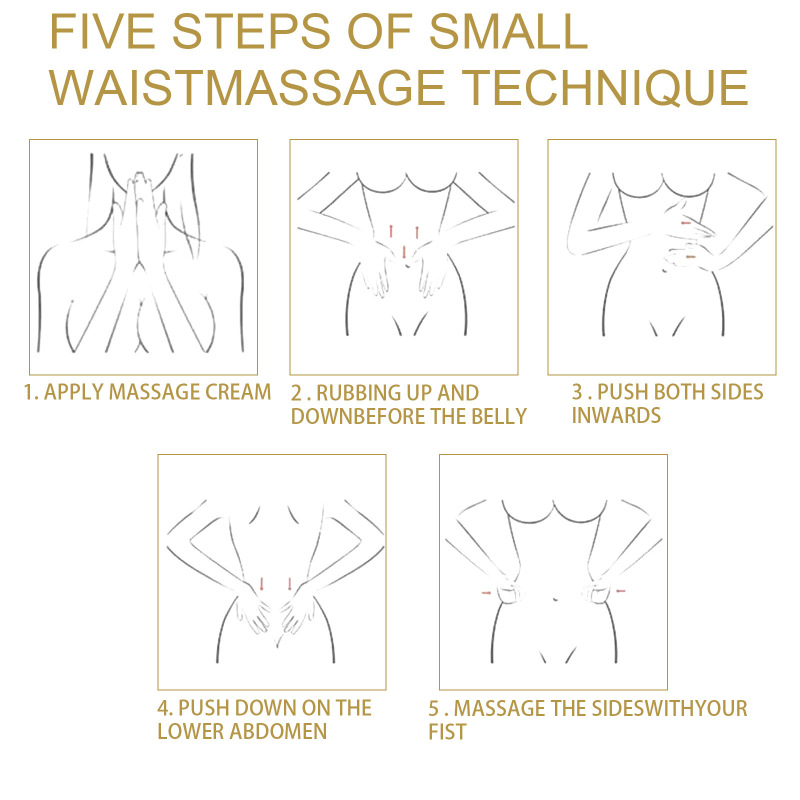 FIVE STEPS OF SMALL WAISTMASSAGE TECHNIQUE

1. APPLY MASSAGE CREAM

2 . RUBBING UP AND DOWNBEFORE THE BELLY

3 . PUSH BOTH SIDES INWARDS

4. PUSH DOWN ON THE LOWER ABDOMEN

5 . MASSAGE THE SIDESWITHYOUR FIST