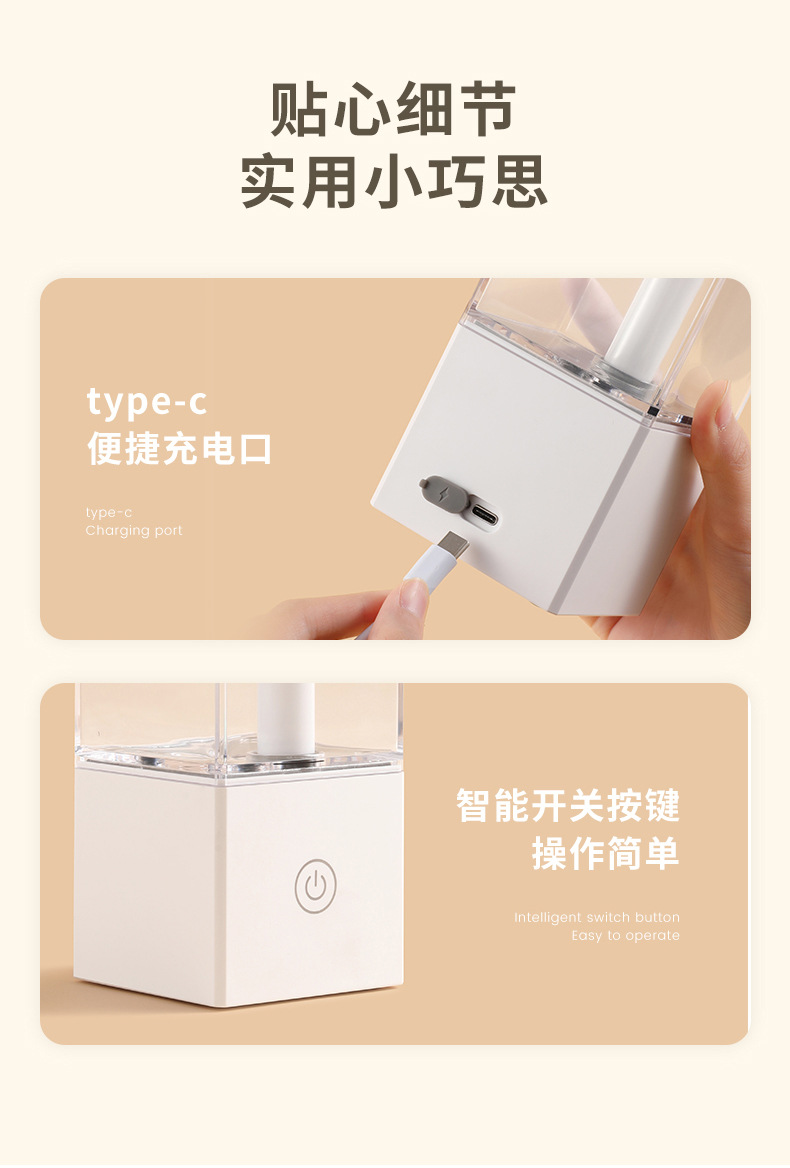 贴心细节
实用小巧思

type-c
便捷充电口

type-c
Charging port

智能开关按键
操作简单

Intelligent switch button
Easy to operate