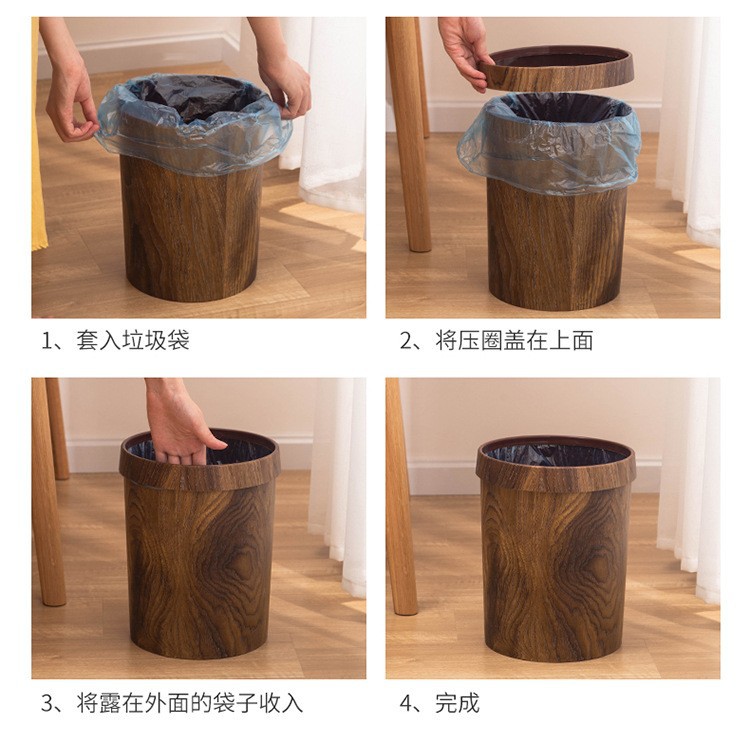 1、套入垃圾袋

2、将压圈盖在上面

3、将露在外面的袋子收入

4、完成