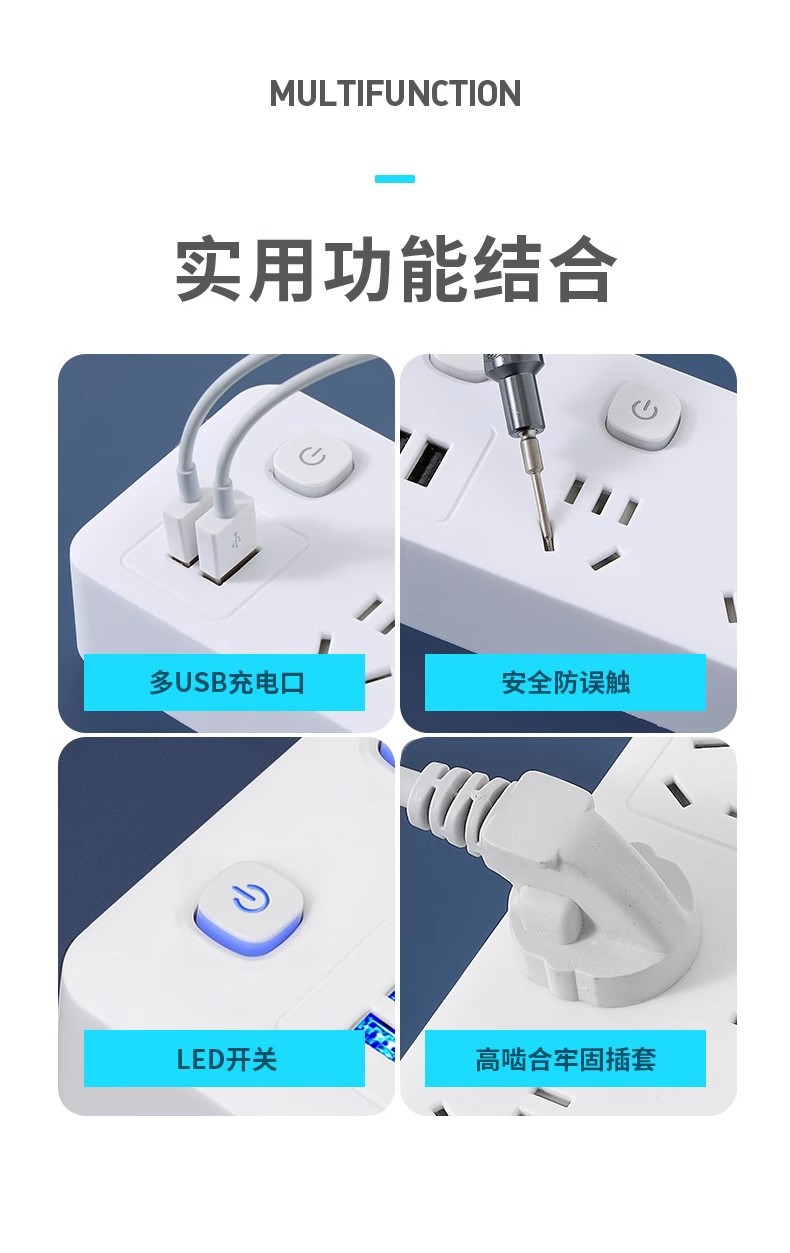 MULTIFUNCTION

实用功能结合

多USB充电口

安全防误触

LED开关

高啮合牢固插套