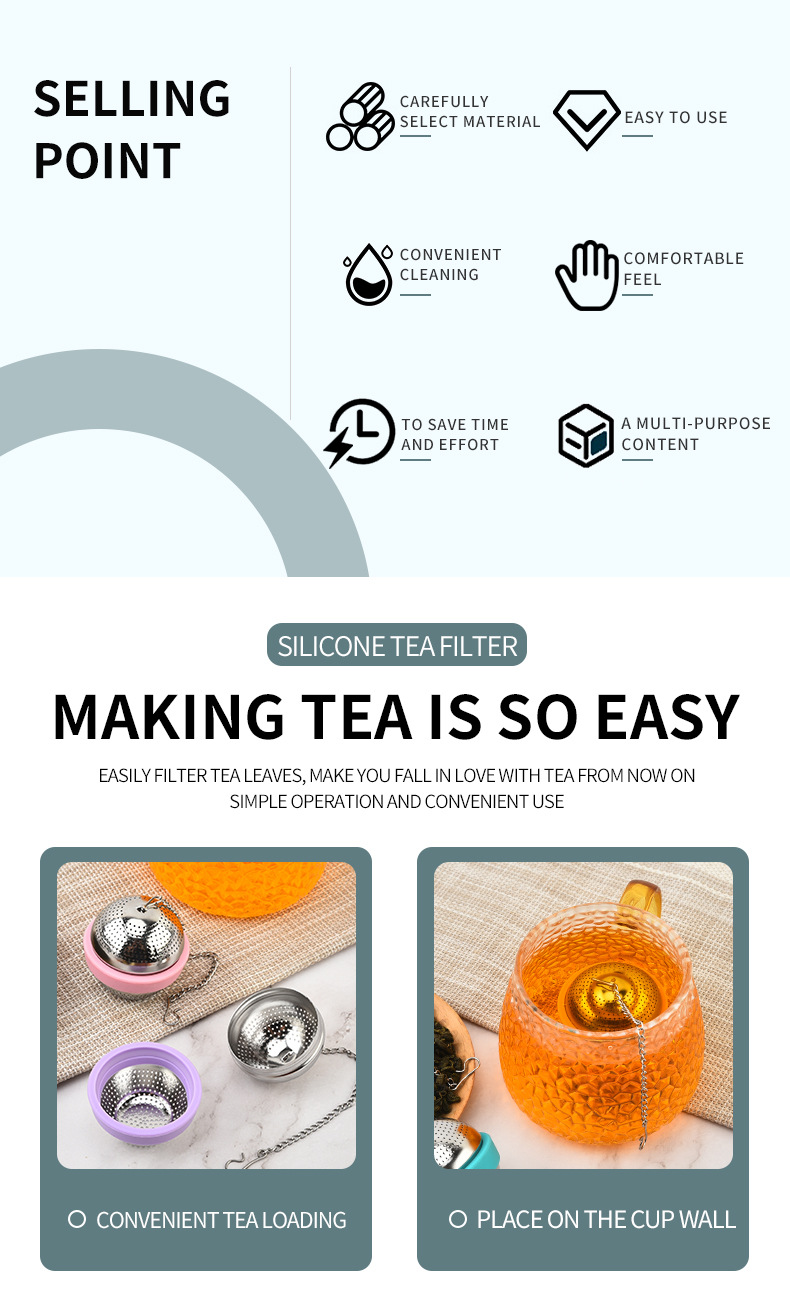 SELLING POINT

CAREFULLY SELECT MATERIAL

EASY TO USE

CONVENIENT CLEANING

COMFORTABLE FEEL

TO SAVE TIME AND EFFORT

A MULTI-PURPOSE CONTENT

SILICONE TEA FILTER

MAKING TEA IS SO EASY

EASILY FILTER TEA LEAVES, MAKE YOU FALL IN LOVE WITH TEA FROM NOW ON
SIMPLE OPERATION AND CONVENIENT USE

CONVENIENT TEA LOADING

PLACE ON THE CUP WALL