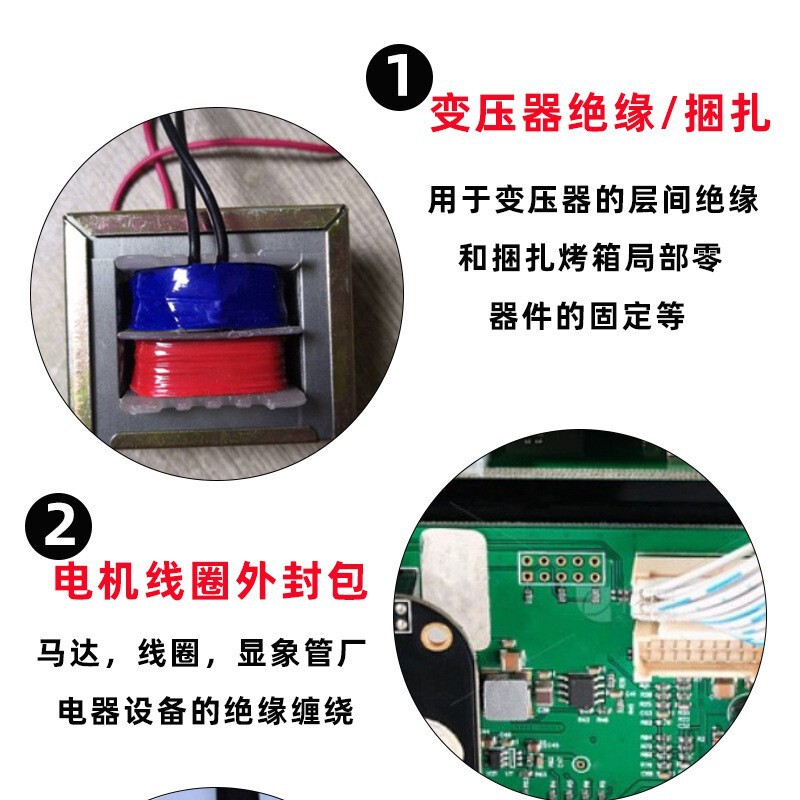 1
变压器绝缘/捆扎

用于变压器的层间绝缘
和捆扎烤箱局部零
器件的固定等

2
电机线圈外封包

马达，线圈，显象管厂
电器设备的绝缘缠绕