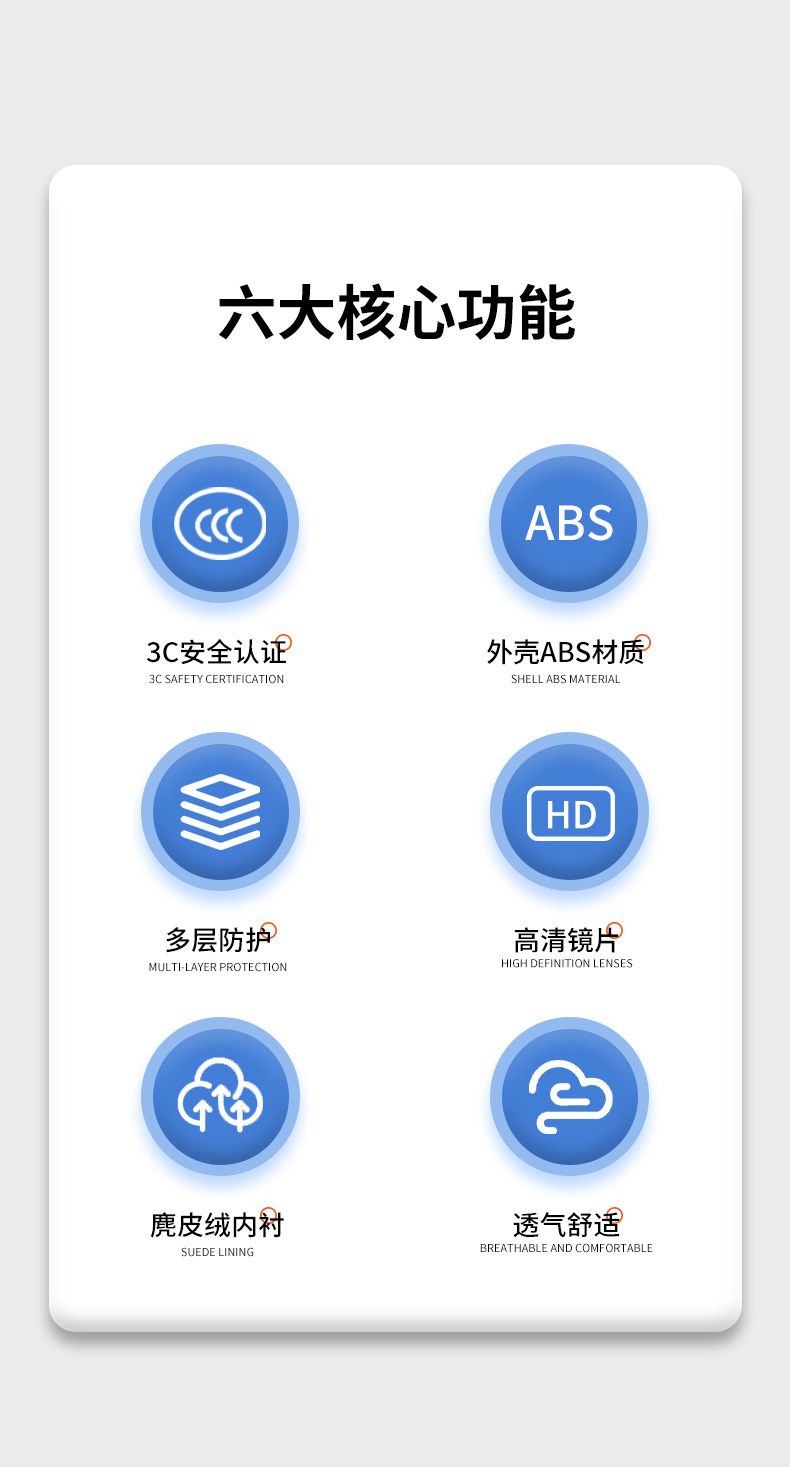 六大核心功能

CCC

3C安全认证
3C SAFETY CERTIFICATION

ABS

外壳ABS材质
SHELL ABS MATERIAL

多层防护
MULTI-LAYER PROTECTION

HD

高清镜片
HIGH DEFINITION LENSES

麂皮绒内衬
SUEDE LINING

透气舒适
BREATHABLE AND COMFORTABLE