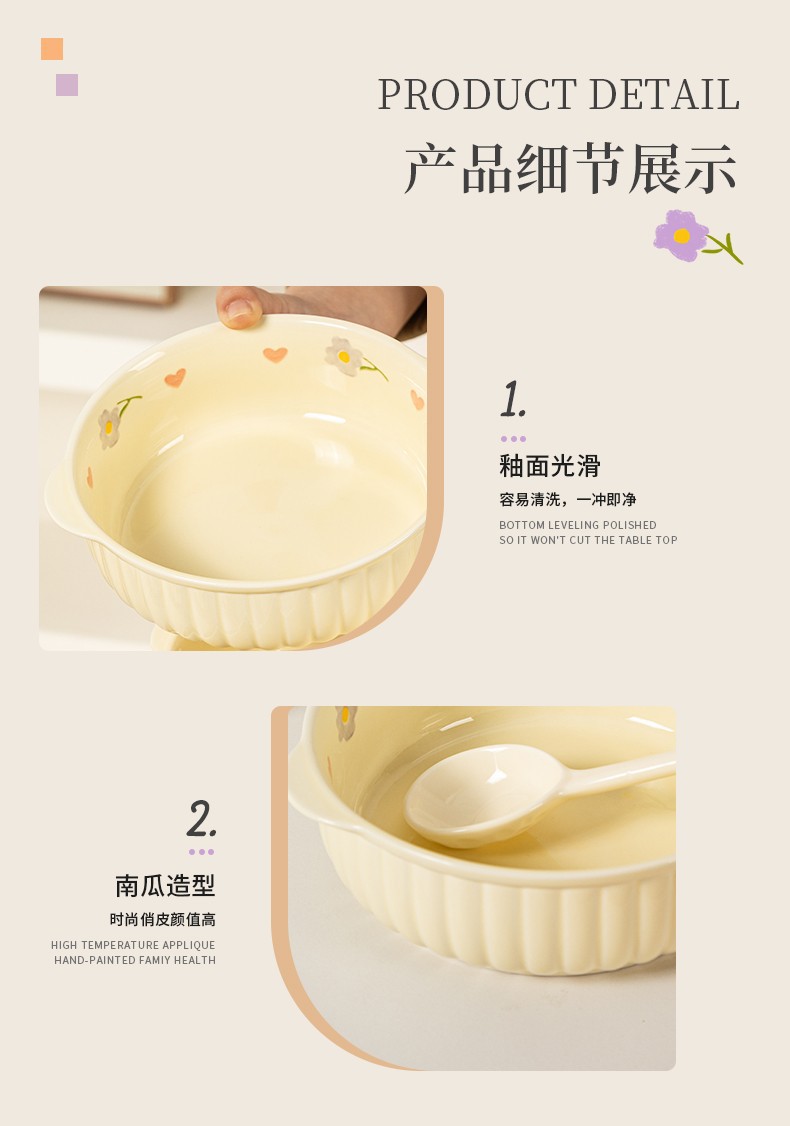 PRODUCT DETAIL
产品细节展示

1.

釉面光滑
容易清洗，一冲即净
BOTTOM LEVELING POLISHED
SO IT WON'T CUT THE TABLE TOP

2.

南瓜造型
时尚俏皮颜值高
HIGH TEMPERATURE APPLIQUE
HAND-PAINTED FAMIY HEALTH