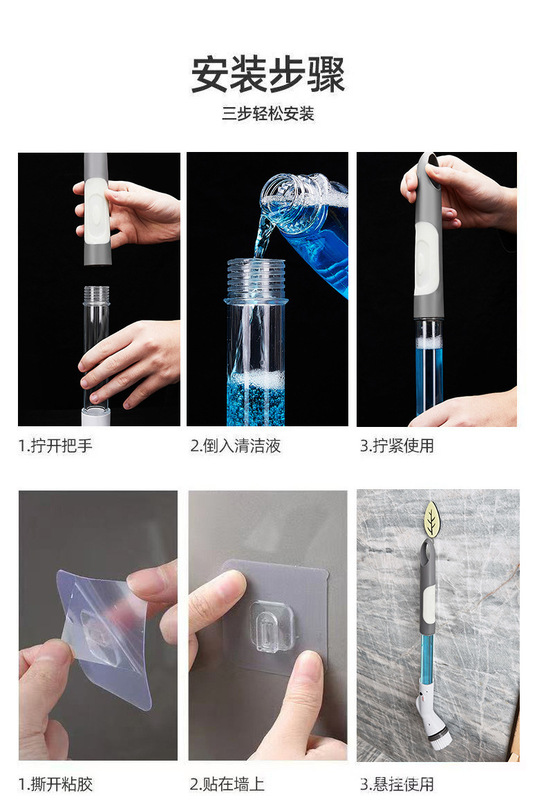 安装步骤

三步轻松安装

1.拧开把手

2.倒入清洁液

3.拧紧使用

1.撕开粘胶

2.贴在墙上

3.悬挂使用