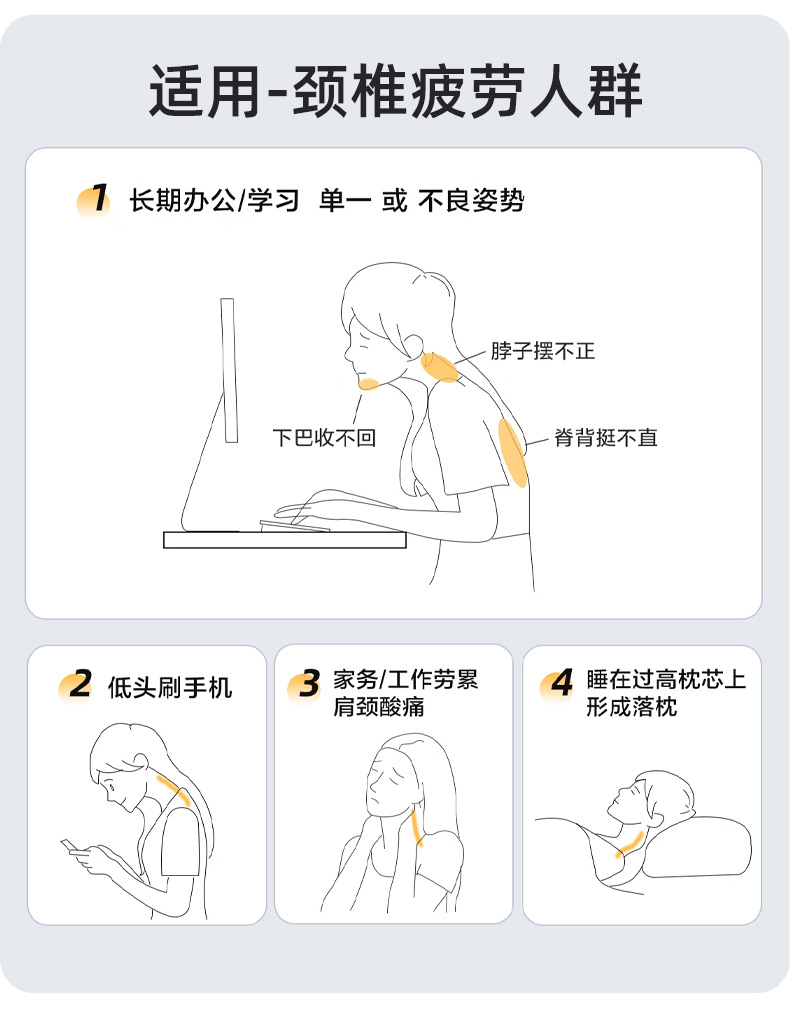 适用-颈椎疲劳人群

1 长期办公/学习 单一 或 不良姿势

脖子摆不正

下巴收不回

脊背挺不直

2 低头刷手机

3 家务/工作劳累 肩颈酸痛

4 睡在过高枕芯上 形成落枕