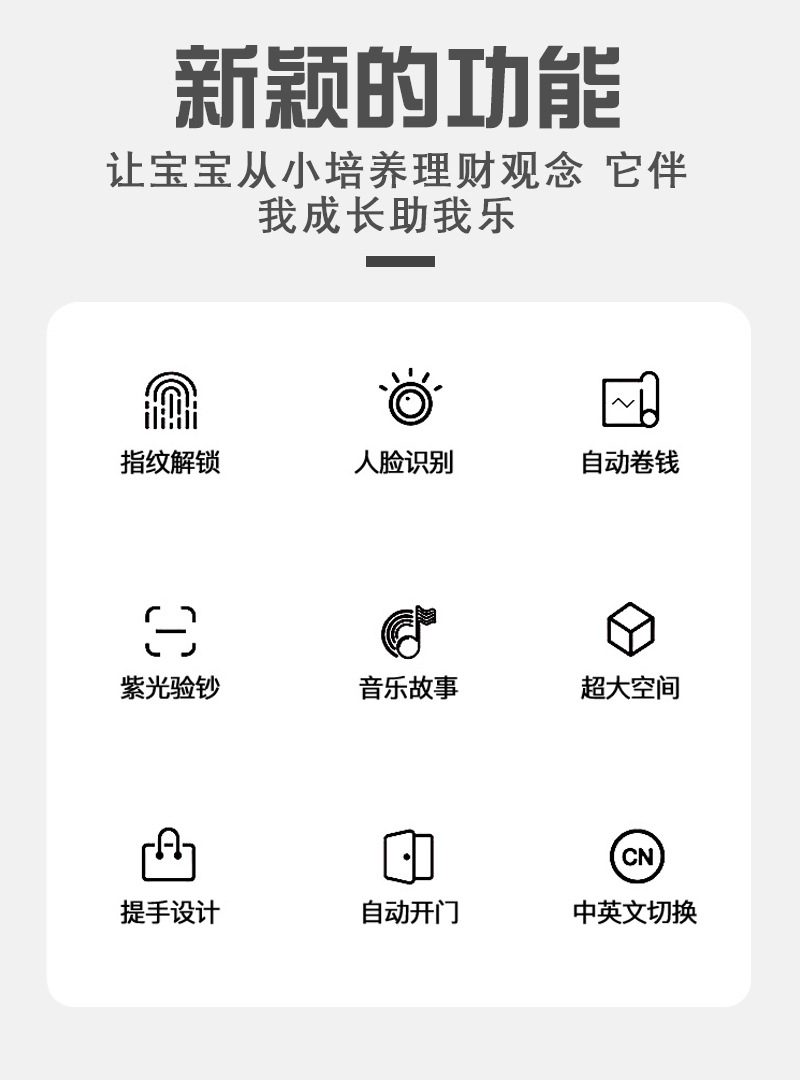 新颖的功能

让宝宝从小培养理财观念 它伴我成长助我乐

指纹解锁

人脸识别

自动卷钱

紫光验钞

音乐故事

超大空间

提手设计

自动开门

CN

中英文切换