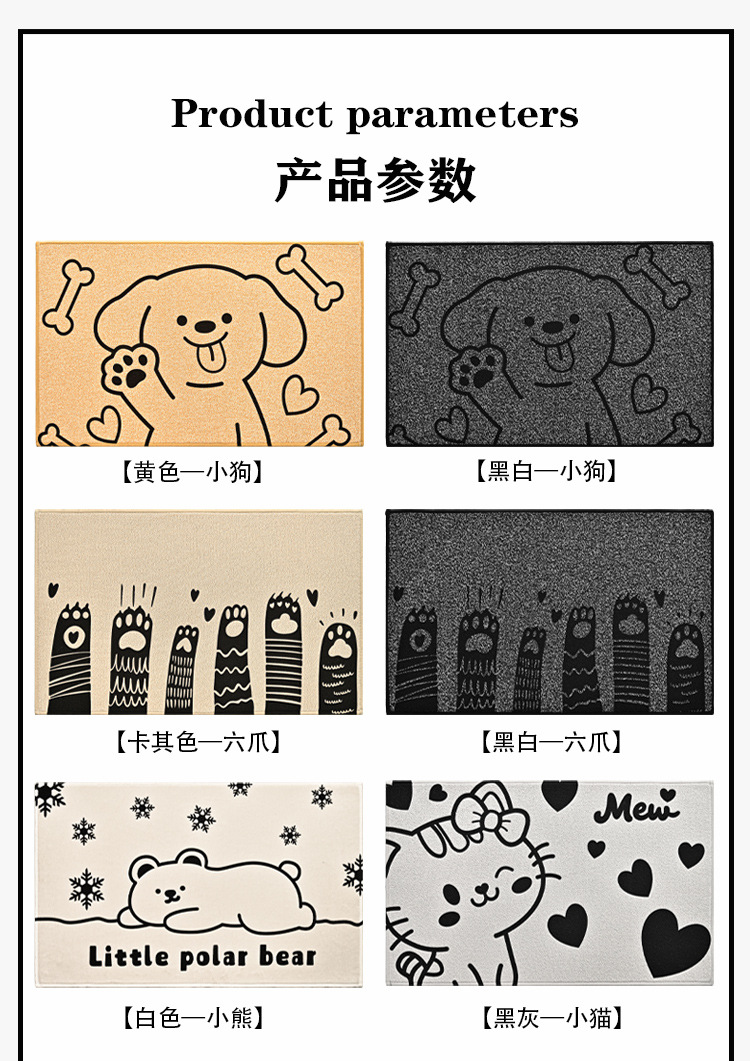 Product parameters
产品参数

【黄色—小狗】

【黑白—小狗】

【卡其色—六爪】

【黑白—六爪】

Little polar bear

【白色—小熊】

Mew

【黑灰—小猫】