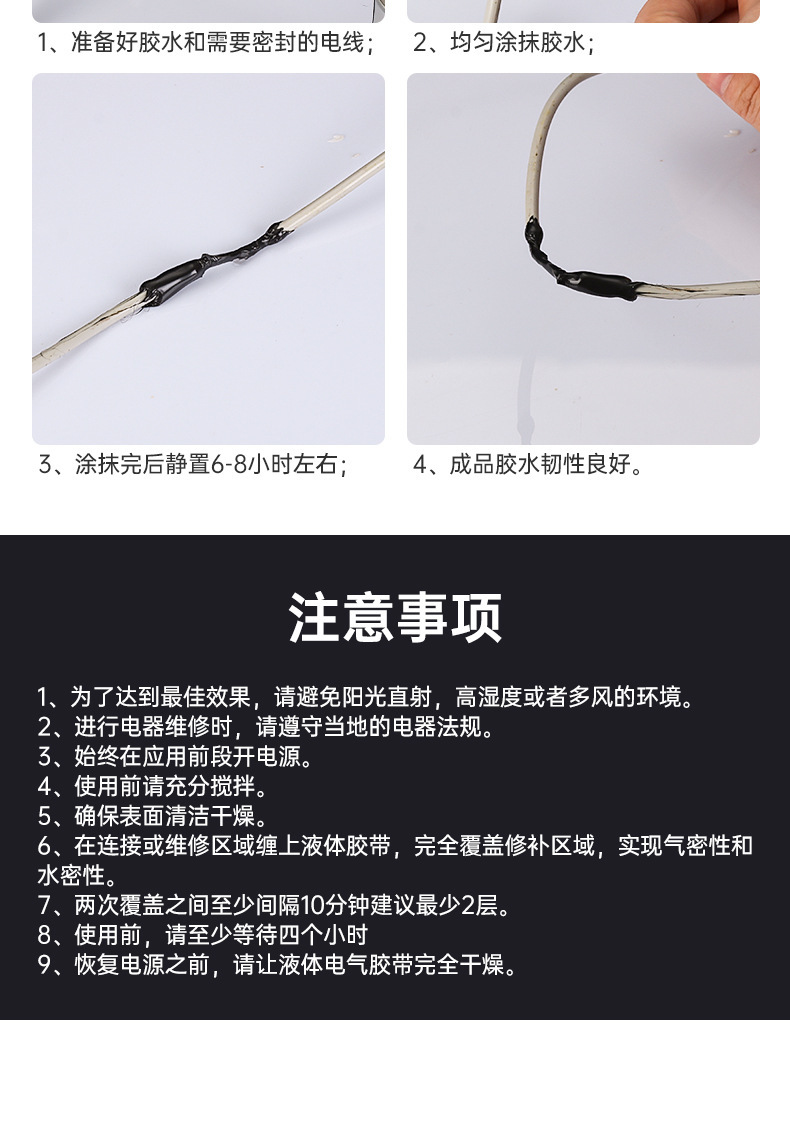 1、准备好胶水和需要密封的电线；

2、均匀涂抹胶水；

3、涂抹完后静置6-8小时左右；

4、成品胶水韧性良好。

注意事项

1、为了达到最佳效果，请避免阳光直射，高湿度或者多风的环境。
2、进行电器维修时，请遵守当地的电器法规。
3、始终在应用前段开电源。
4、使用前请充分搅拌。
5、确保表面清洁干燥。
6、在连接或维修区域缠上液体胶带，完全覆盖修补区域，实现气密性和水密性。
7、两次覆盖之间至少间隔10分钟建议最少2层。
8、使用前，请至少等待四个小时
9、恢复电源之前，请让液体电气胶带完全干燥。