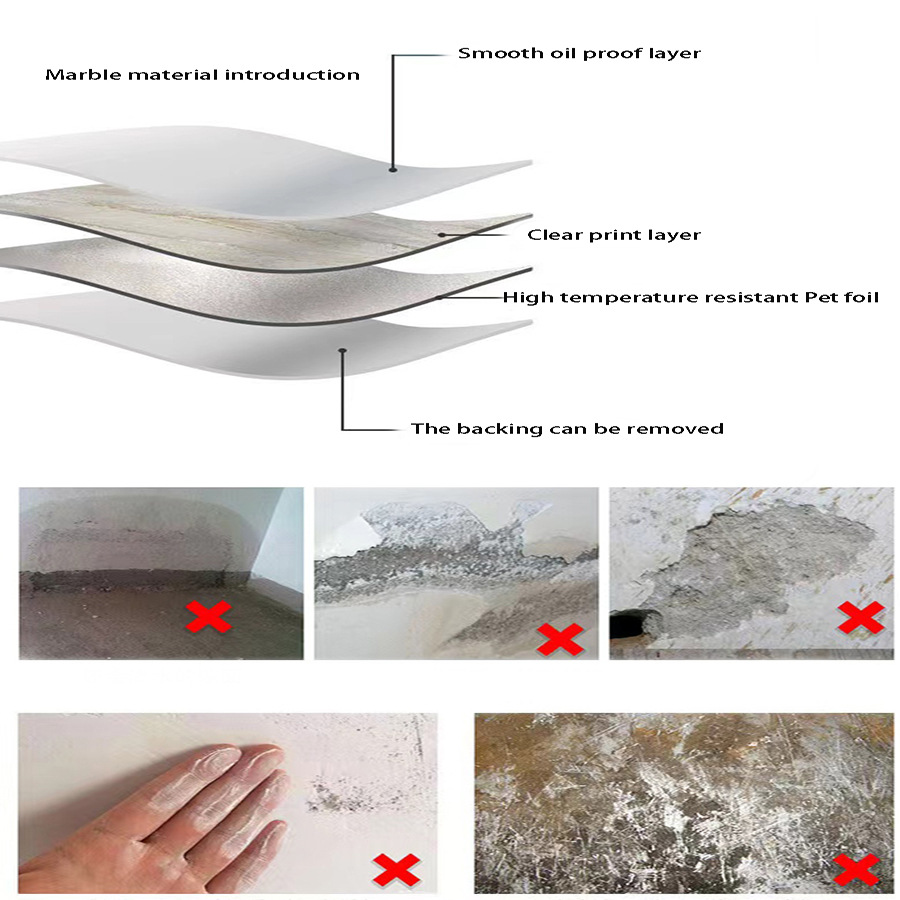 Marble material introduction

Smooth oil proof layer

Clear print layer

High temperature resistant Pet foil

The backing can be removed