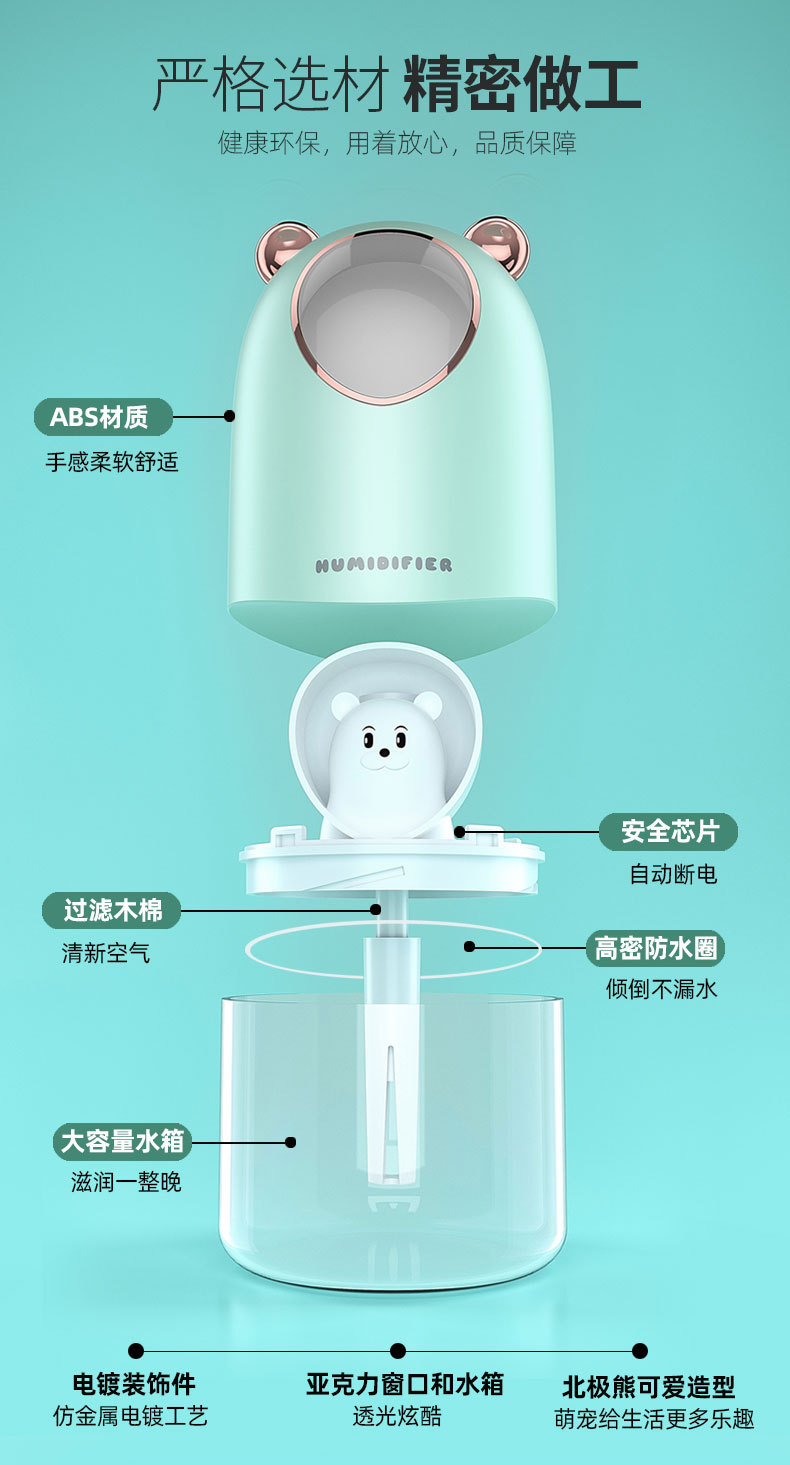 严格选材 精密做工

健康环保，用着放心，品质保障

ABS材质
手感柔软舒适

HUMIDIFIER

安全芯片
自动断电

过滤木棉
清新空气

高密防水圈
倾倒不漏水

大容量水箱
滋润一整晚

电镀装饰件
仿金属电镀工艺

亚克力窗口和水箱
透光炫酷

北极熊可爱造型
萌宠给生活更多乐趣