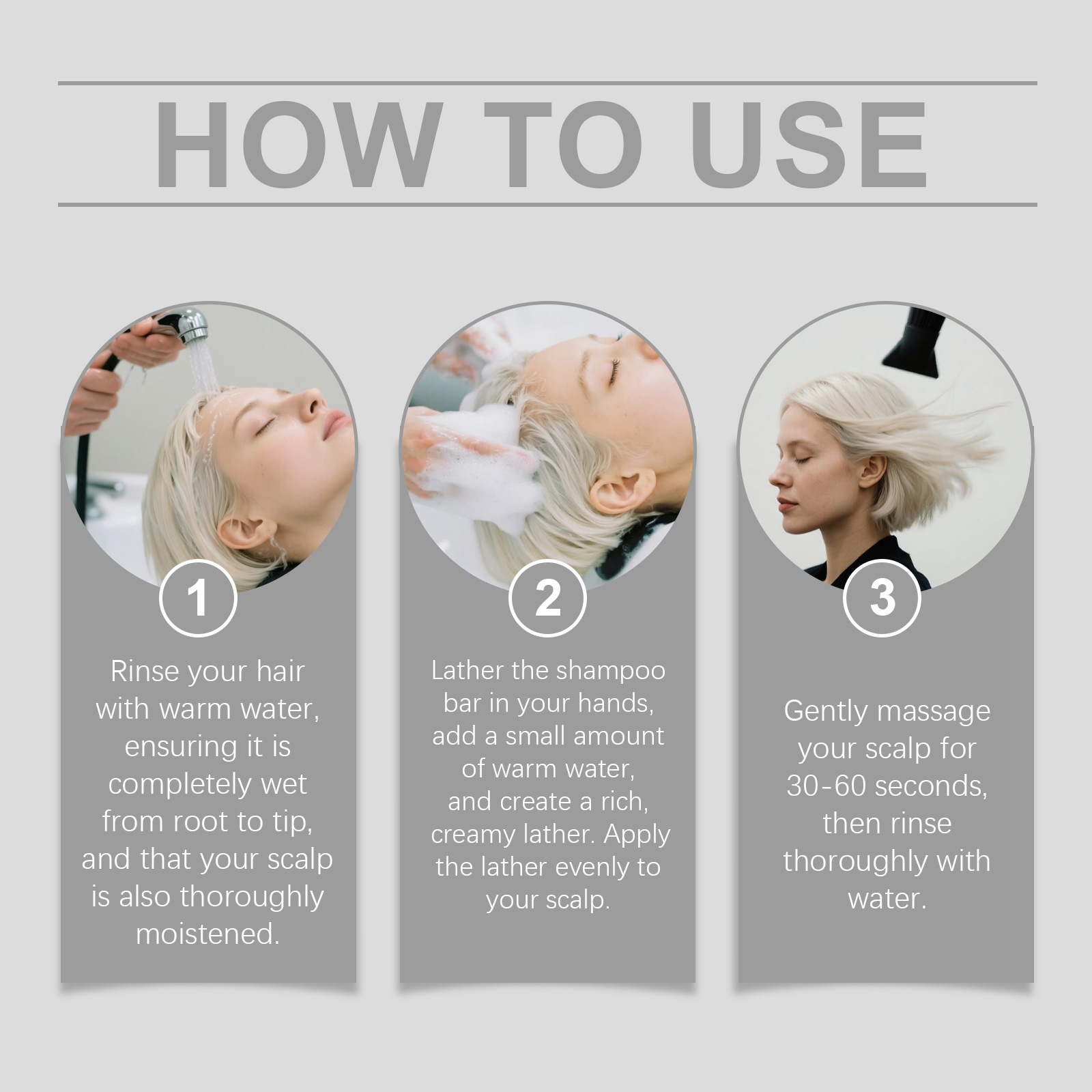 HOW TO USE

1

Rinse your hair with warm water, ensuring it is completely wet from root to tip, and that your scalp is also thoroughly moistened.

2

Lather the shampoo bar in your hands, add a small amount of warm water, and create a rich, creamy lather. Apply the lather evenly to your scalp.

3

Gently massage your scalp for 30-60 seconds, then rinse thoroughly with water.