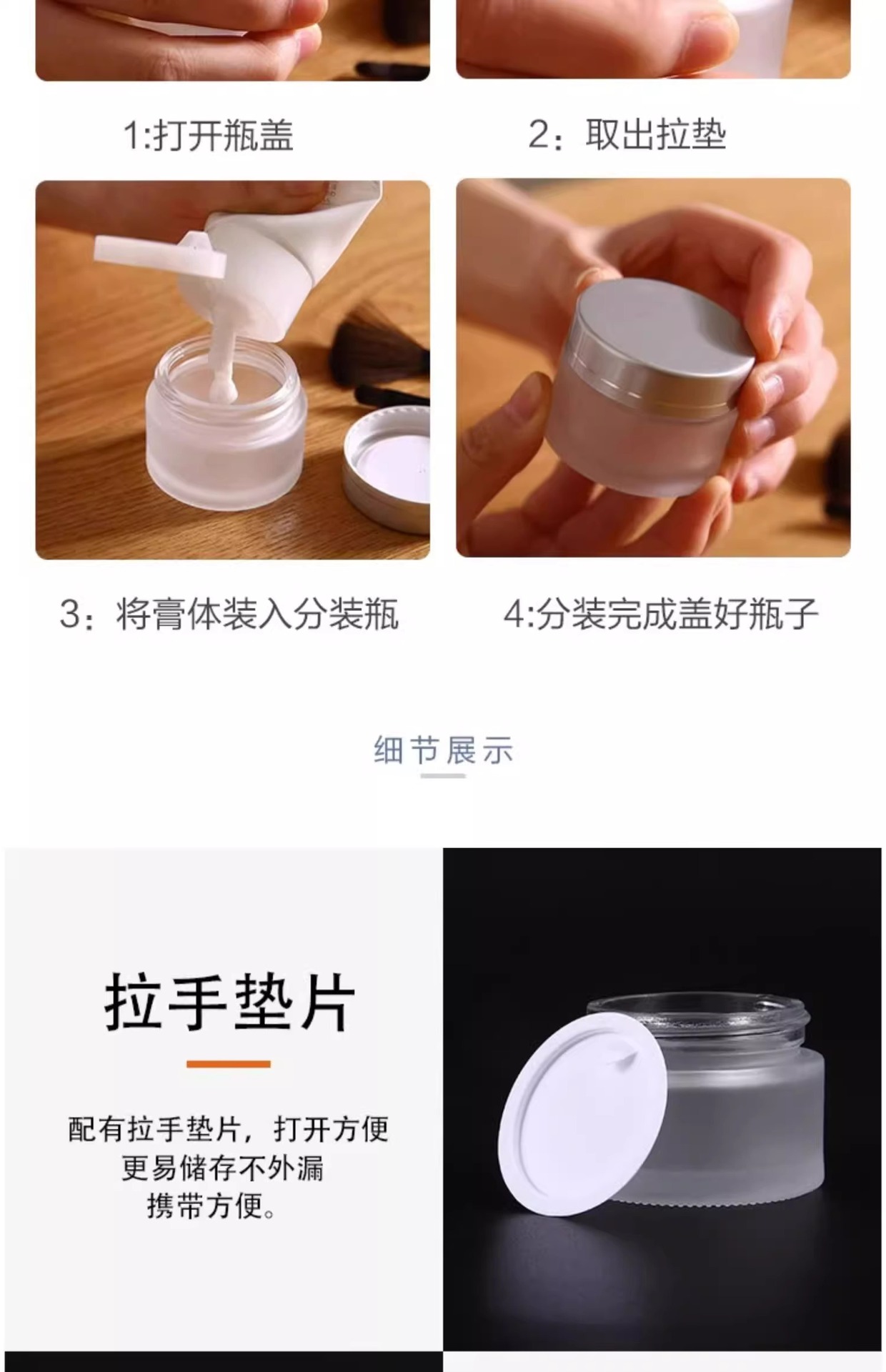 1:打开瓶盖

2：取出拉垫

3：将膏体装入分装瓶

4:分装完成盖好瓶子

细节展示

拉手垫片

配有拉手垫片，打开方便
更易储存不外漏
携带方便。