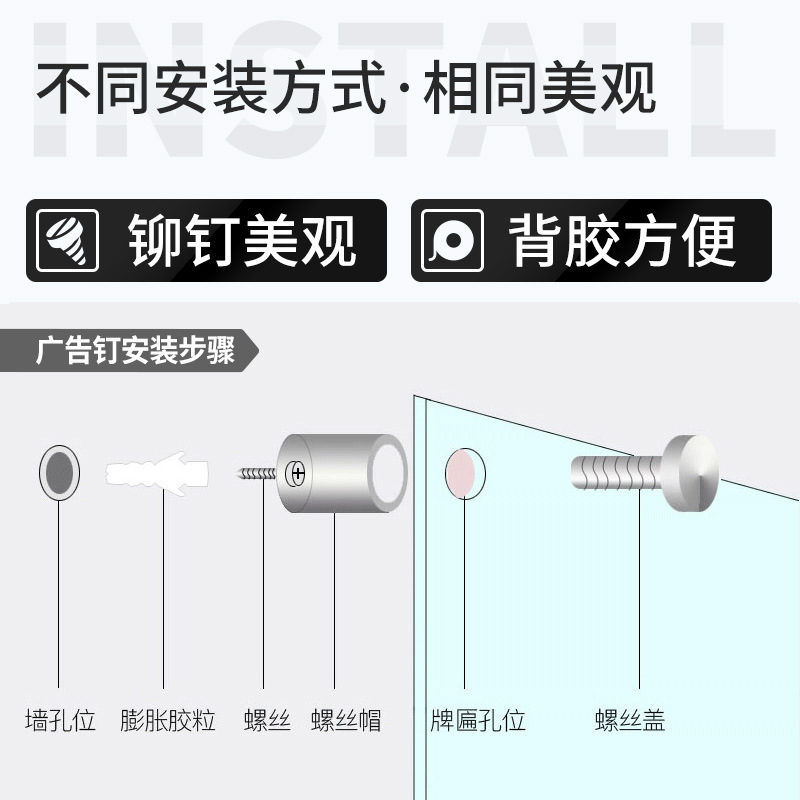 INSTALL

不同安装方式·相同美观

铆钉美观

背胶方便

广告钉安装步骤

墙孔位 膨胀胶粒 螺丝 螺丝帽 牌匾孔位 螺丝盖