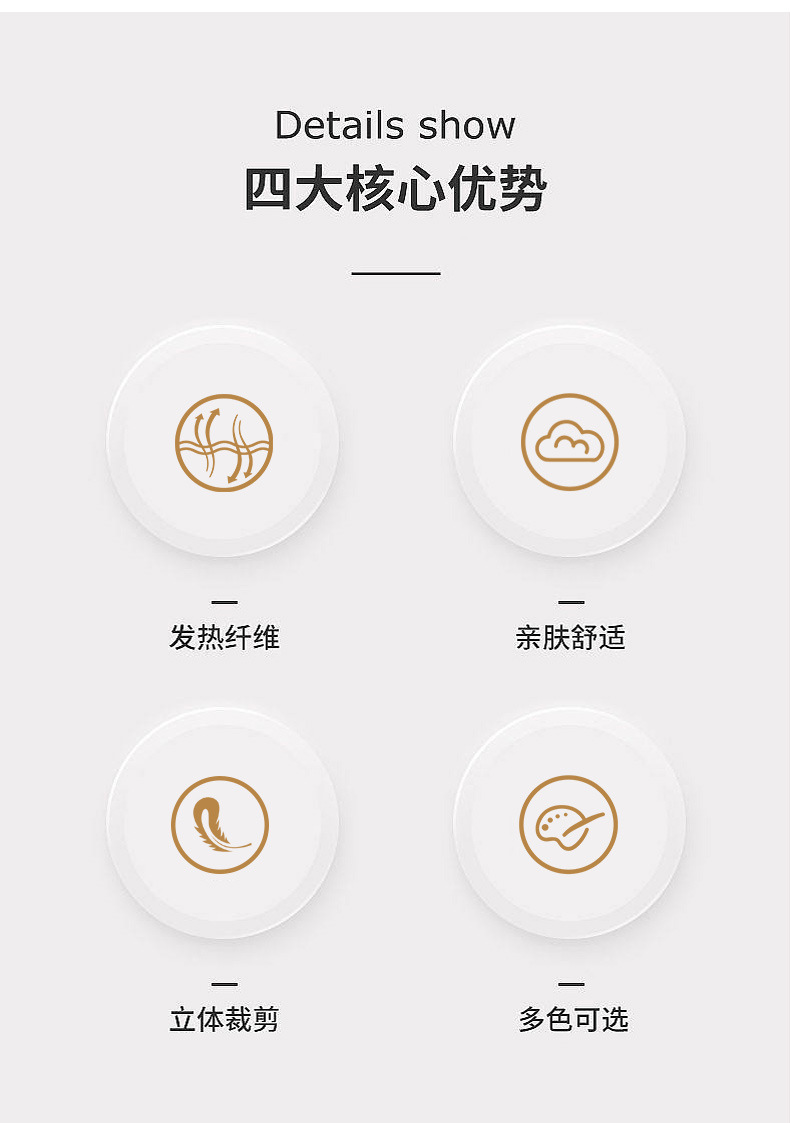 Details show
四大核心优势

发热纤维

亲肤舒适

立体裁剪

多色可选