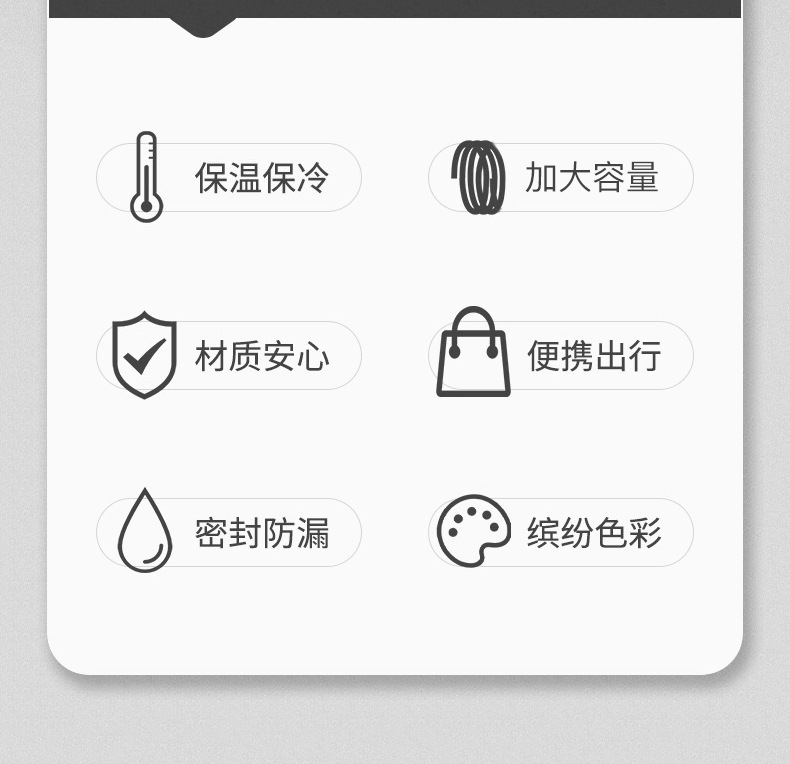 保温保冷

加大容量

材质安心

便携出行

密封防漏

缤纷色彩