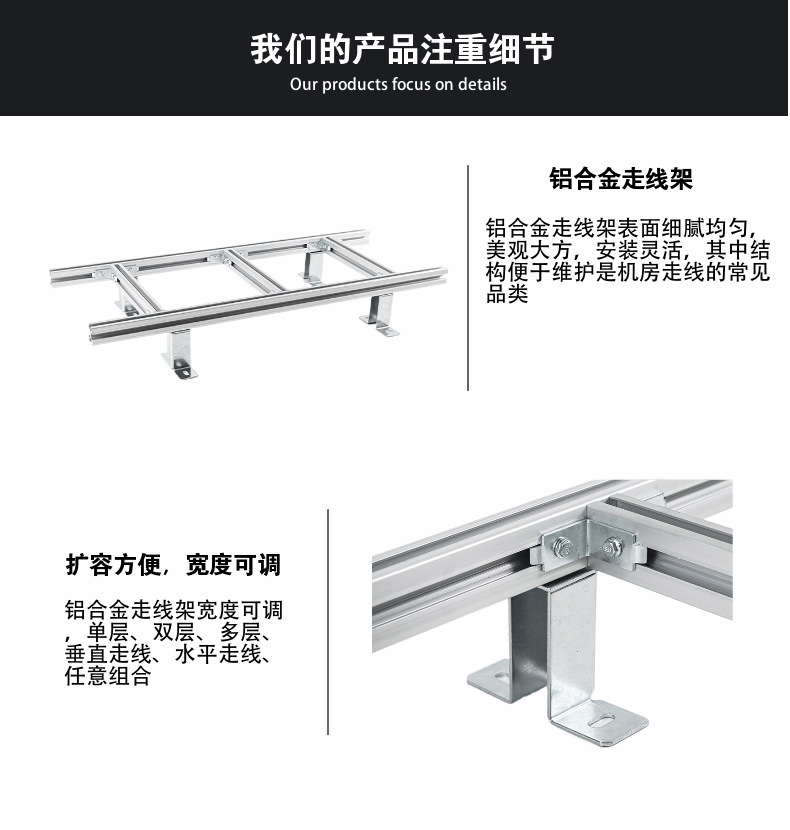 我们的产品注重细节
Our products focus on details

铝合金走线架

铝合金走线架表面细腻均匀，美观大方，安装灵活，其中结构便于维护是机房走线的常见品类

扩容方便，宽度可调

铝合金走线架宽度可调，单层、双层、多层、垂直走线、水平走线、任意组合