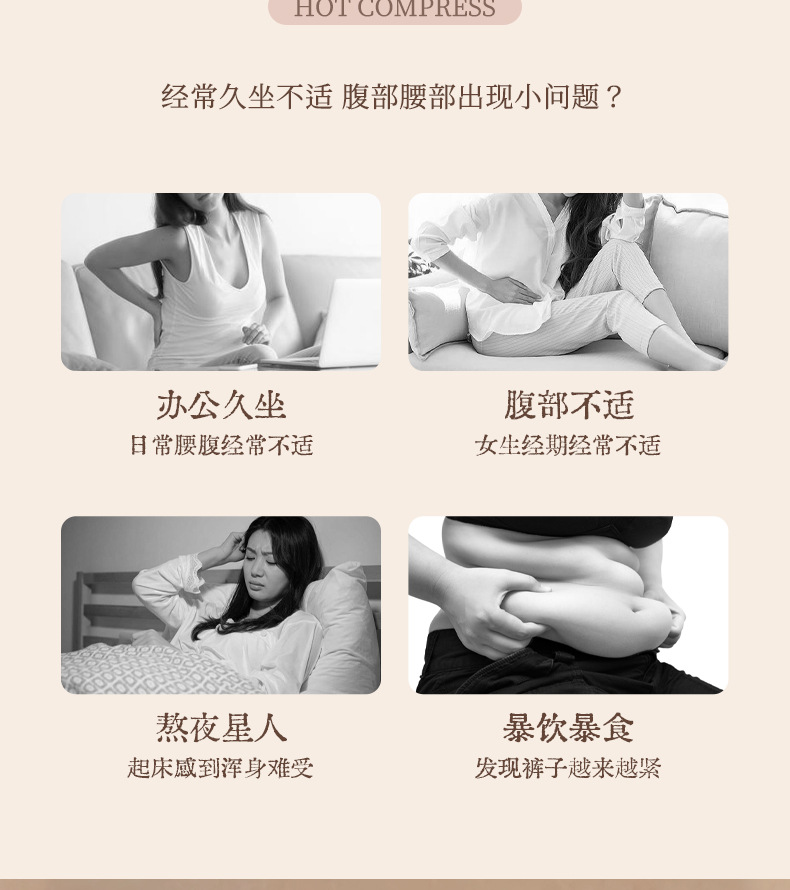 HOT COMPRESS

经常久坐不适 腹部腰部出现小问题？

办公久坐
日常腰腹经常不适

腹部不适
女生经期经常不适

熬夜星人
起床感到浑身难受

暴饮暴食
发现裤子越来越紧