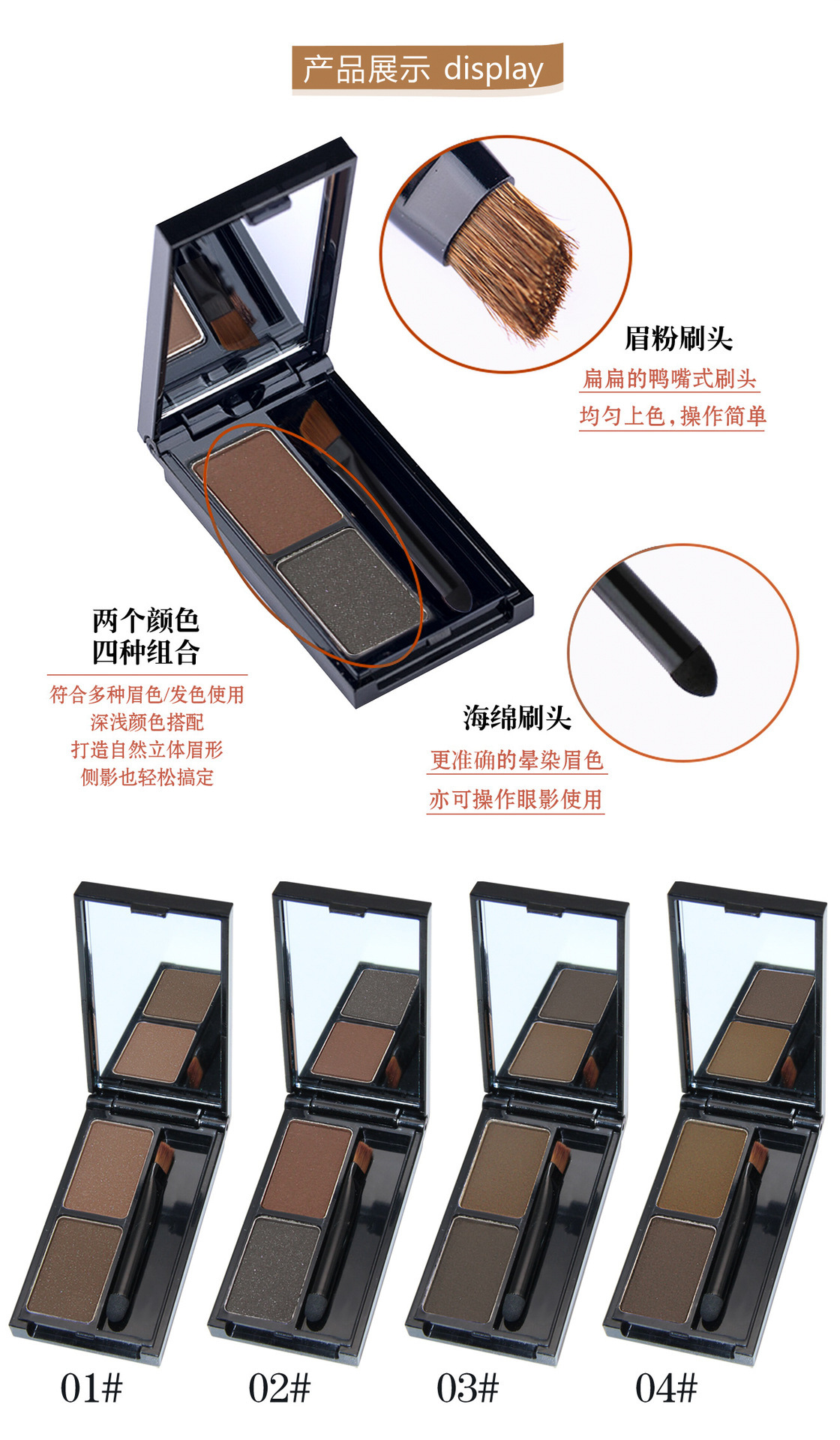 产品展示 display

眉粉刷头
扁扁的鸭嘴式刷头
均匀上色，操作简单

两个颜色
四种组合
符合多种眉色/发色使用
深浅颜色搭配
打造自然立体眉形
侧影也轻松搞定

海绵刷头
更准确的晕染眉色
亦可操作眼影使用

01#

02#

03#

04#