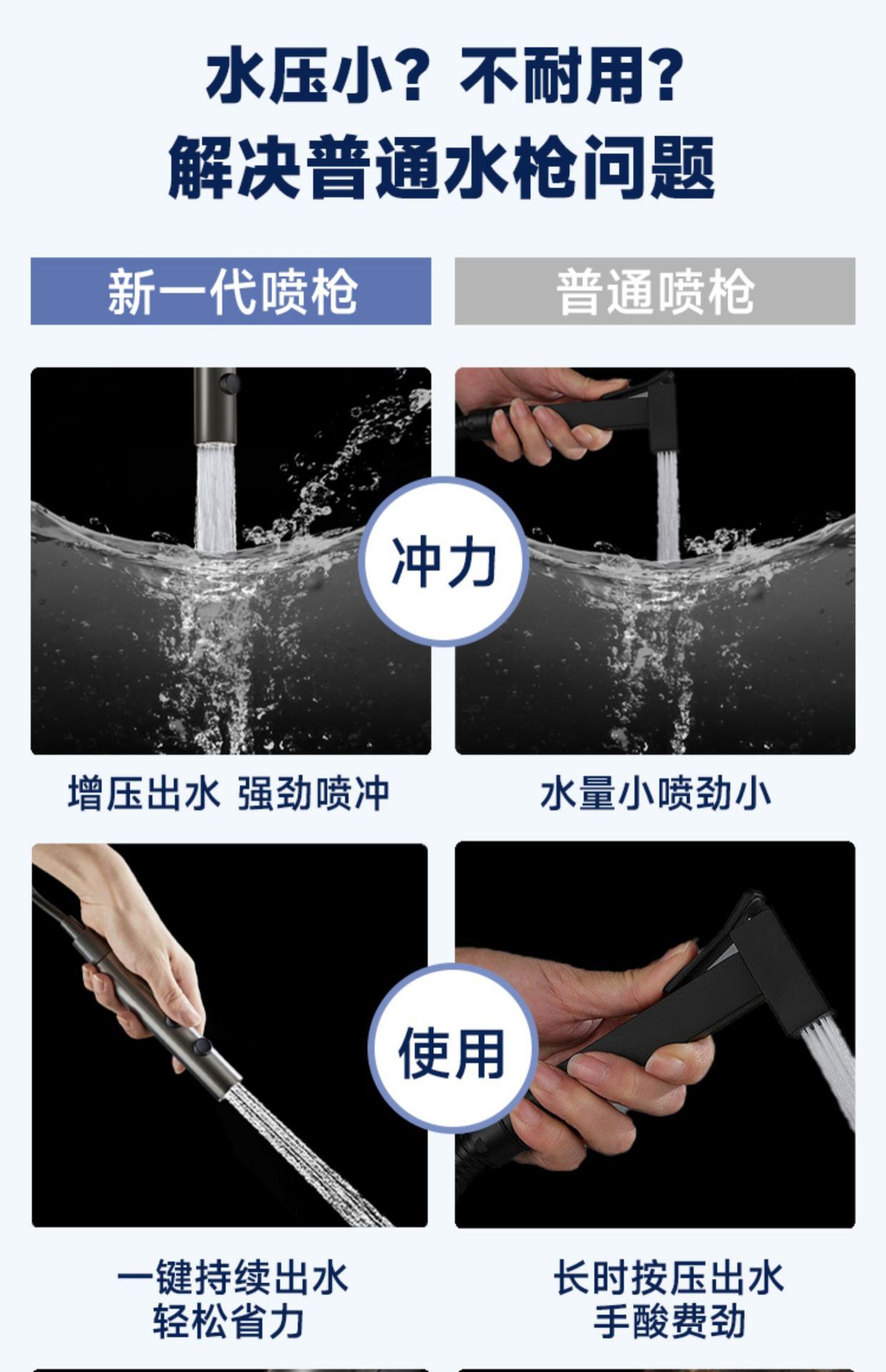 水压小？不耐用？
解决普通水枪问题

新一代喷枪

普通喷枪

冲力

增压出水 强劲喷冲

水量小喷劲小

使用

一键持续出水
轻松省力

长时按压出水
手酸费劲