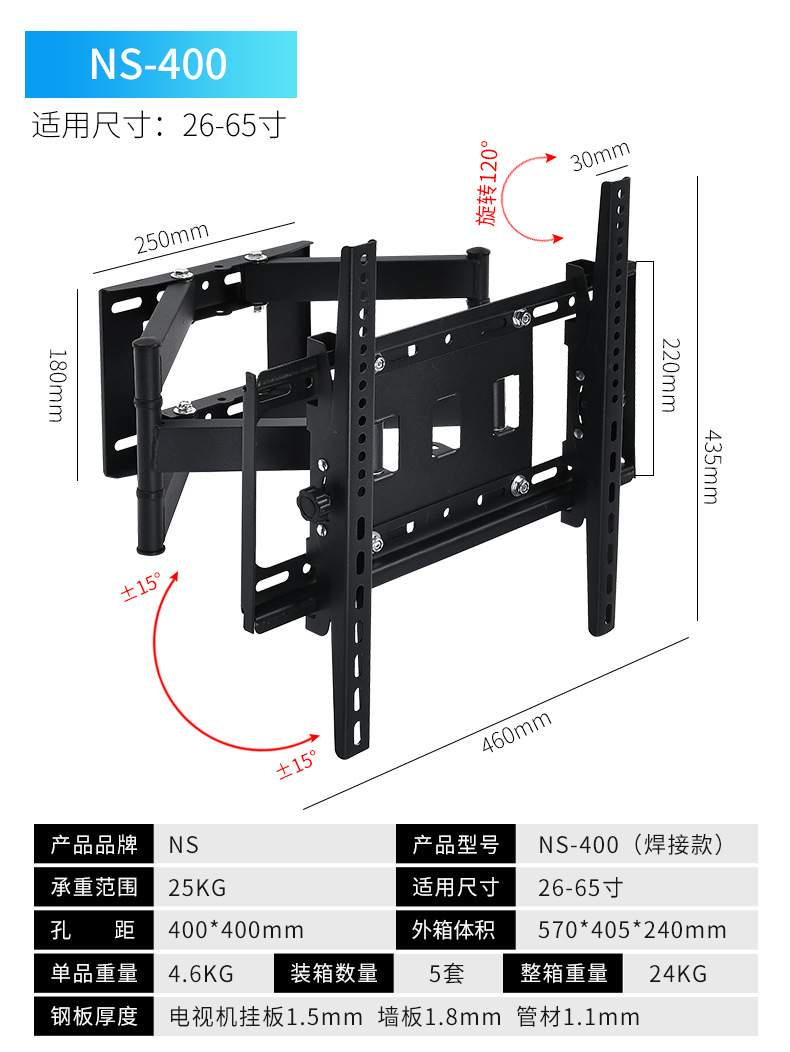 NS-400

适用尺寸：26-65寸

250mm

180mm

旋转120°

30mm

220mm

435mm

±15°

±15°

460mm

| 产品品牌 | NS | 产品型号 | NS-400（焊接款） |
|---|---|---|---|
| 承重范围 | 25KG | 适用尺寸 | 26-65寸 |
| 孔　距 | 400*400mm | 外箱体积 | 570*405*240mm |

| 单品重量 | 4.6KG | 装箱数量 | 5套 | 整箱重量 | 24KG |
|---|---|---|---|---|---|

| 钢板厚度 | 电视机挂板1.5mm 墙板1.8mm 管材1.1mm |
|---|---|