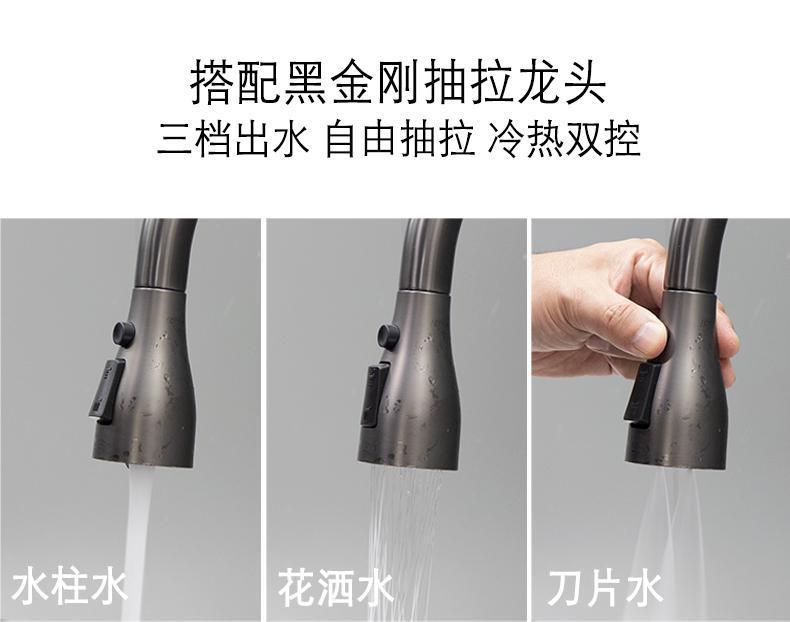 搭配黑金刚抽拉龙头
三档出水 自由抽拉 冷热双控

水柱水

花洒水

刀片水