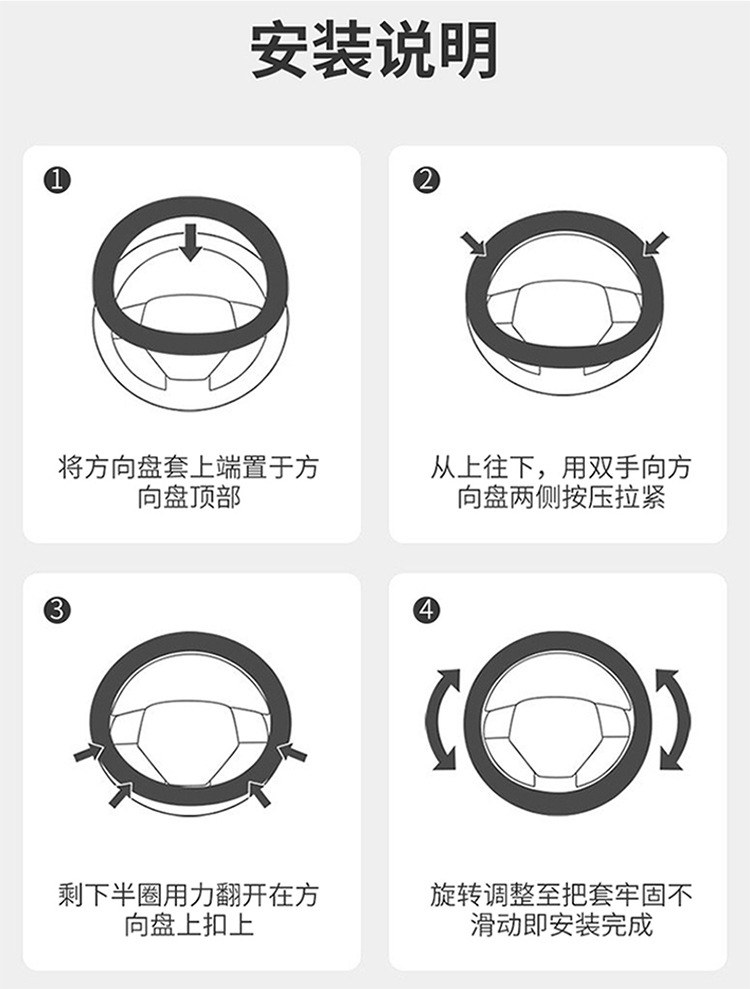 安装说明

❶

将方向盘套上端置于方向盘顶部

❷

从上往下，用双手向方向盘两侧按压拉紧

❸

剩下半圈用力翻开在方向盘上扣上

❹

旋转调整至把套牢固不滑动即安装完成