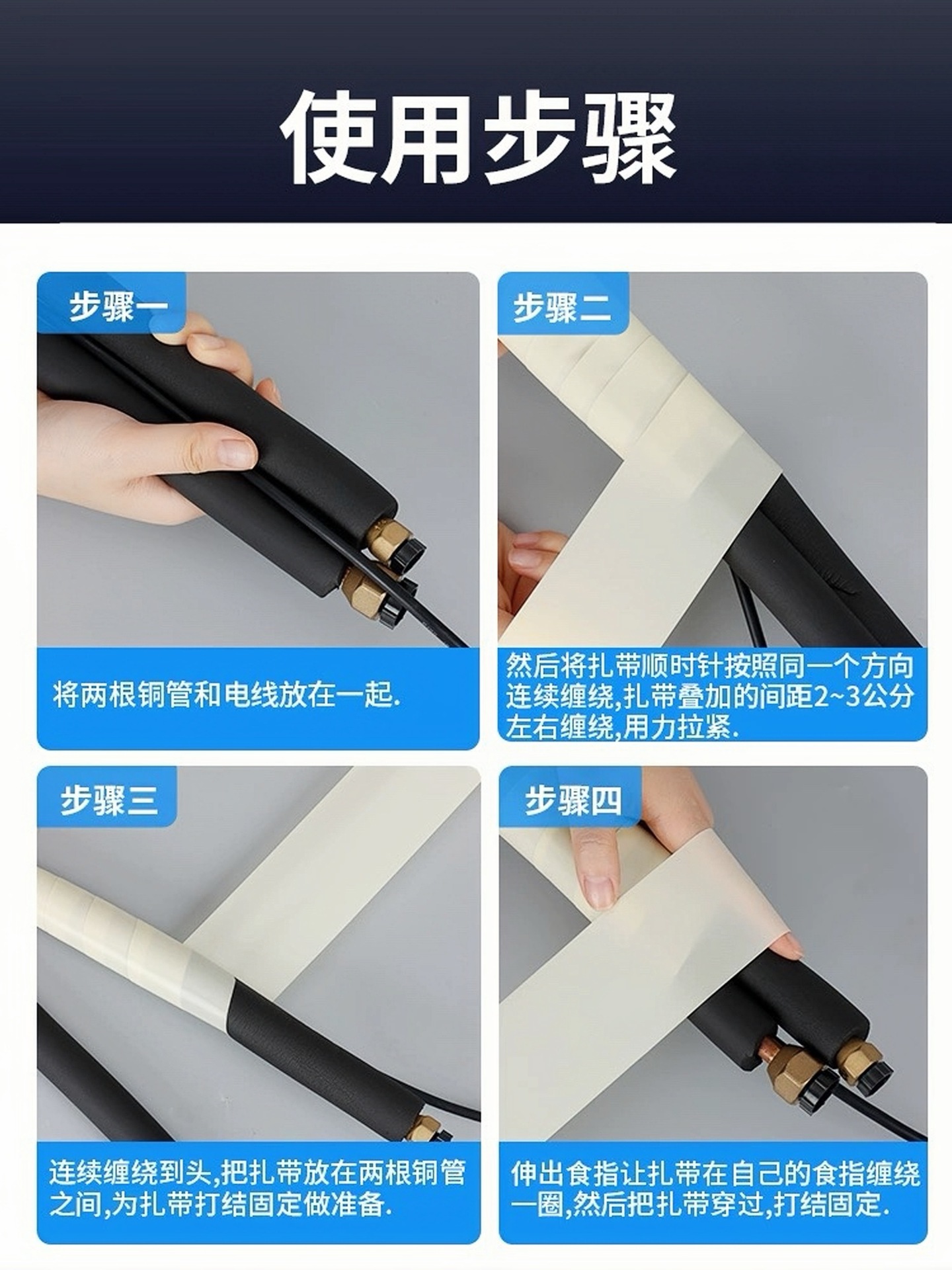 使用步骤

步骤一

将两根铜管和电线放在一起.

步骤二

然后将扎带顺时针按照同一个方向连续缠绕,扎带叠加的间距2~3公分左右缠绕,用力拉紧.

步骤三

连续缠绕到头,把扎带放在两根铜管之间,为扎带打结固定做准备.

步骤四

伸出食指让扎带在自己的食指缠绕一圈,然后把扎带穿过,打结固定.