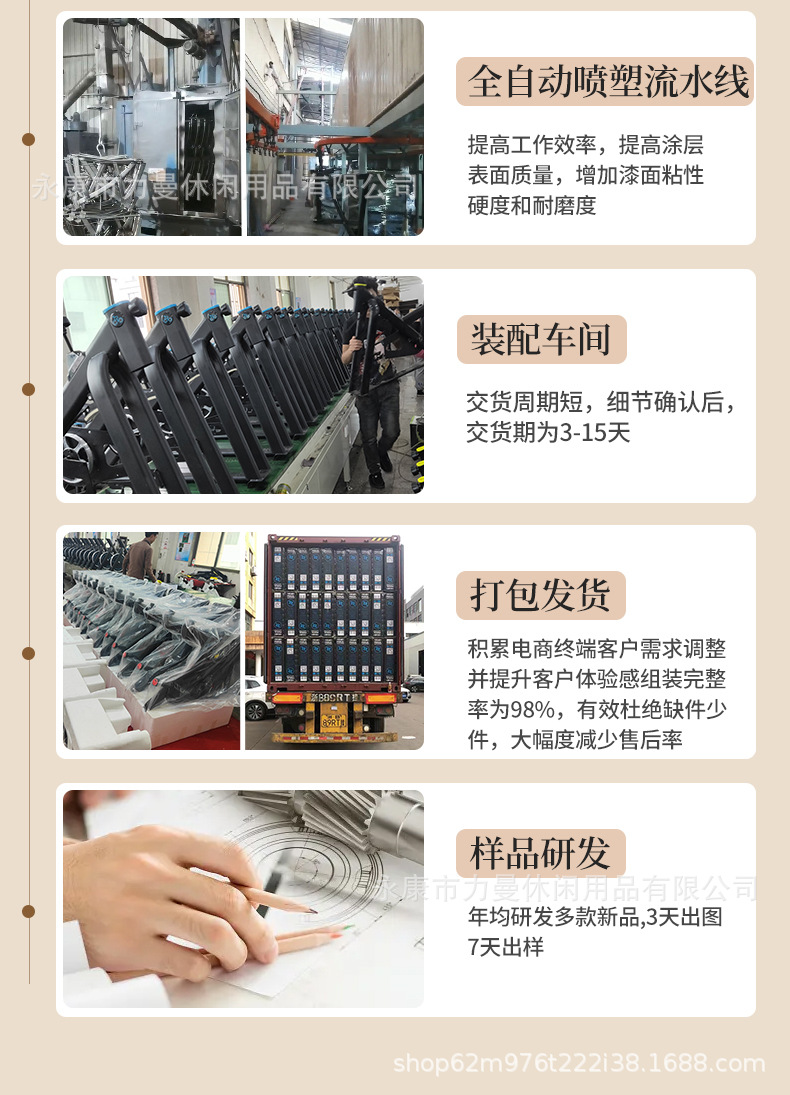 全自动喷塑流水线

提高工作效率，提高涂层表面质量，增加漆面粘性硬度和耐磨度

永康市力曼休闲用品有限公司

装配车间

交货周期短，细节确认后，交货期为3-15天

打包发货

积累电商终端客户需求调整并提升客户体验感组装完整率为98%，有效杜绝缺件少件，大幅度减少售后率

样品研发

永康市力曼休闲用品有限公司

年均研发多款新品,3天出图7天出样

shop62m976t222i38.1688.com