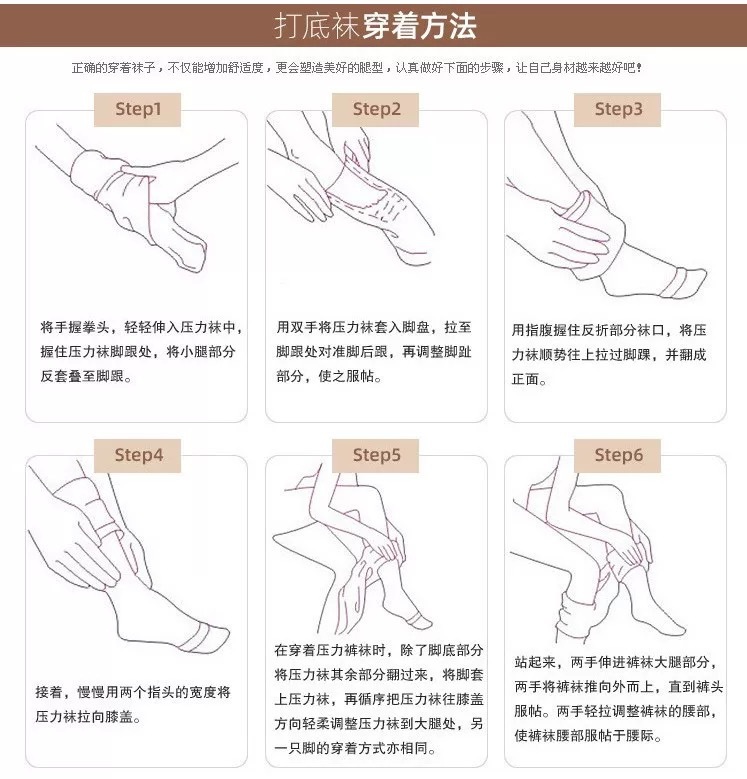 打底袜穿着方法

正确的穿着袜子，不仅能增加舒适度，更会塑造美好的腿型，认真做好下面的步骤，让自己身材越来越好吧！

Step1

将手握拳头，轻轻伸入压力袜中，握住压力袜脚跟处，将小腿部分反套叠至脚跟。

Step2

用双手将压力袜套入脚盘，拉至脚跟处对准脚后跟，再调整脚趾部分，使之服帖。

Step3

用指腹握住反折部分袜口，将压力袜顺势往上拉过脚踝，并翻成正面。

Step4

接着，慢慢用两个指头的宽度将压力袜拉向膝盖。

Step5

在穿着压力裤袜时，除了脚底部分将压力袜其余部分翻过来，将脚套上压力袜，再循序把压力袜往膝盖方向轻柔调整压力袜到大腿处，另一只脚的穿着方式亦相同。

Step6

站起来，两手伸进裤袜大腿部分，两手将裤袜推向外而上，直到裤头服帖。两手轻拉调整裤袜的腰部，使裤袜腰部服帖于腰际。