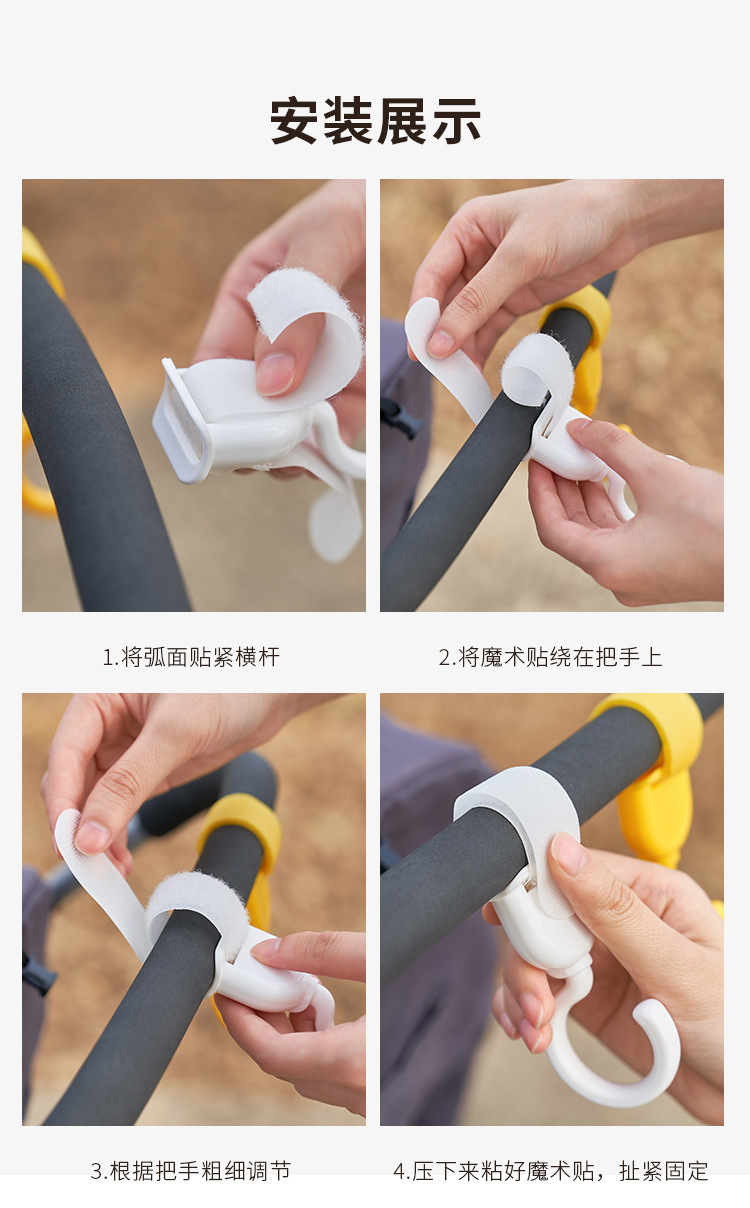 安装展示

1.将弧面贴紧横杆

2.将魔术贴绕在把手上

3.根据把手粗细调节

4.压下来粘好魔术贴，扯紧固定