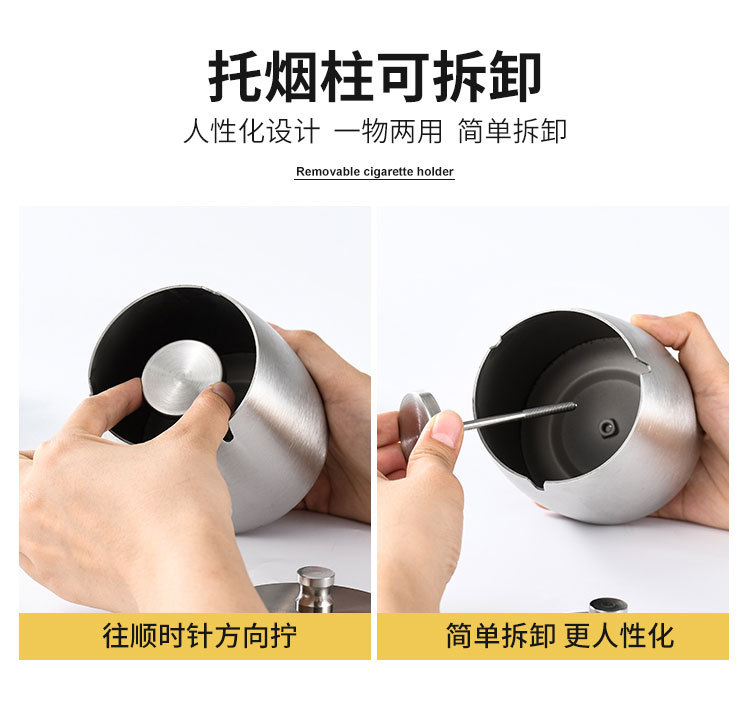 托烟柱可拆卸

人性化设计 一物两用 简单拆卸

Removable cigarette holder

往顺时针方向拧

简单拆卸 更人性化