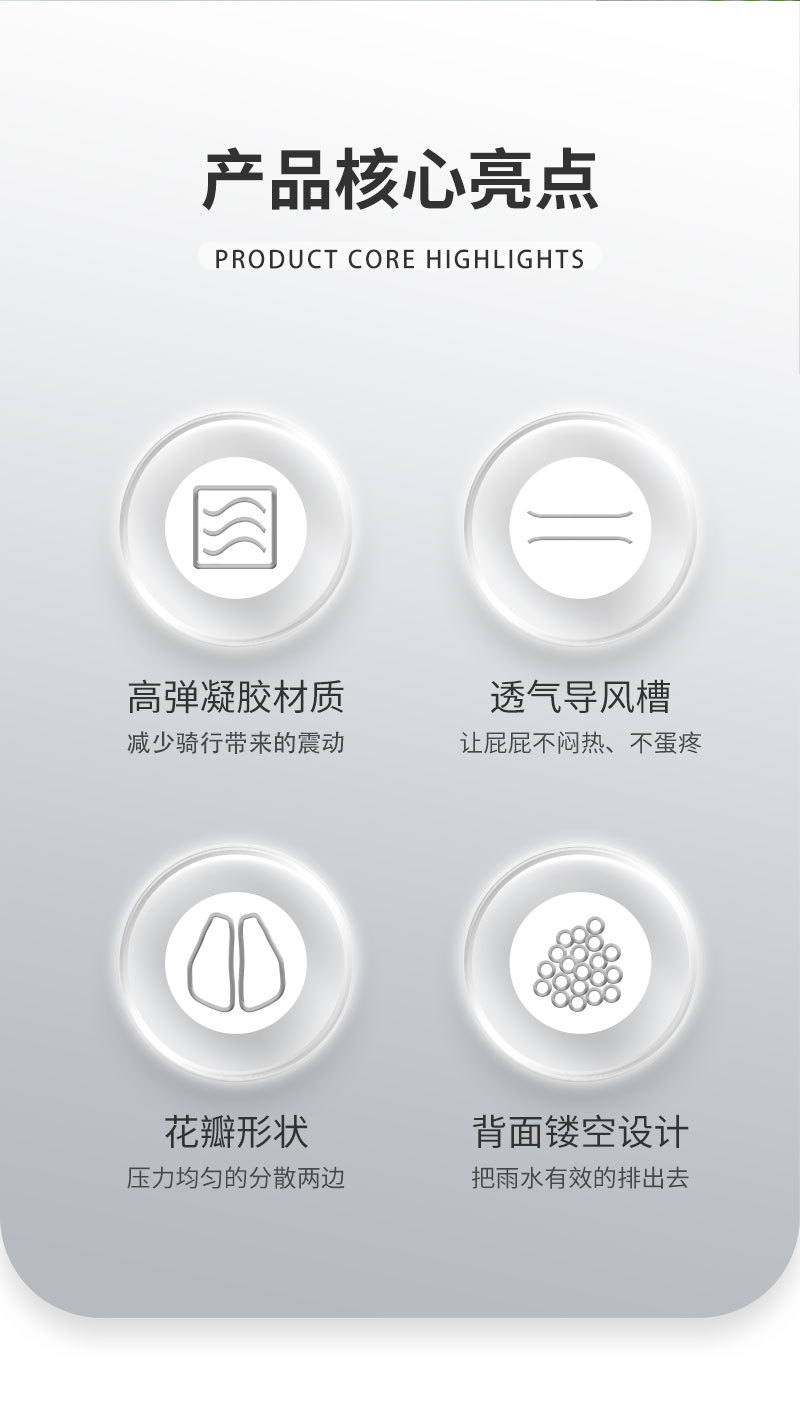 产品核心亮点

PRODUCT CORE HIGHLIGHTS

高弹凝胶材质
减少骑行带来的震动

透气导风槽
让屁屁不闷热、不蛋疼

花瓣形状
压力均匀的分散两边

背面镂空设计
把雨水有效的排出去