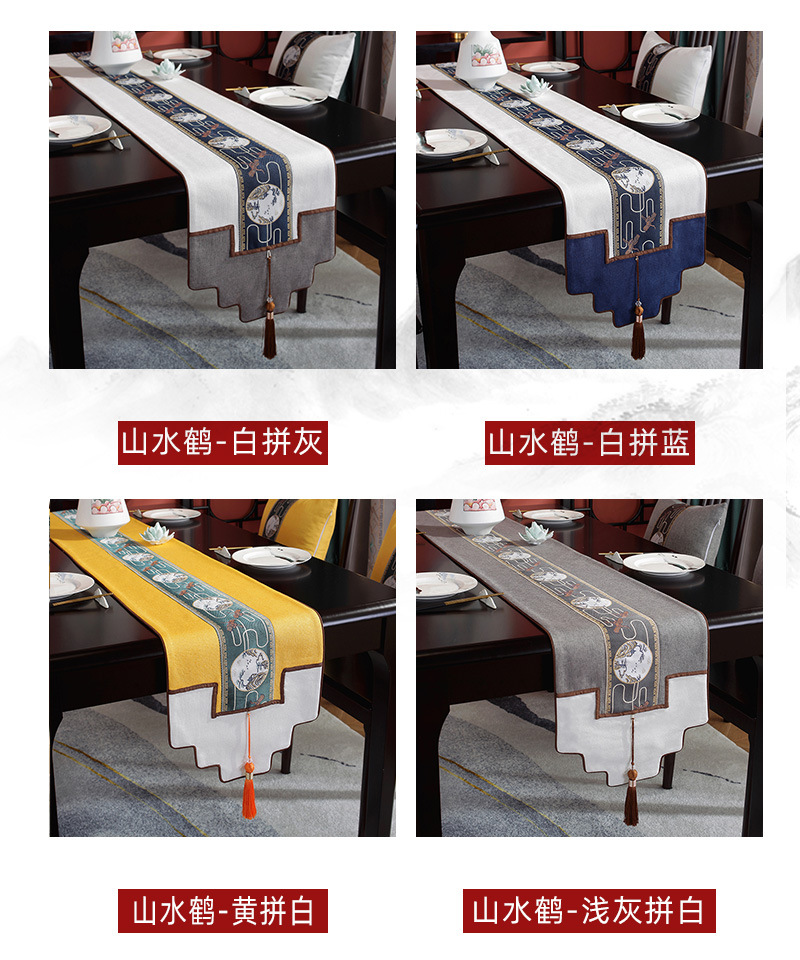 山水鹤-白拼灰

山水鹤-白拼蓝

山水鹤-黄拼白

山水鹤-浅灰拼白