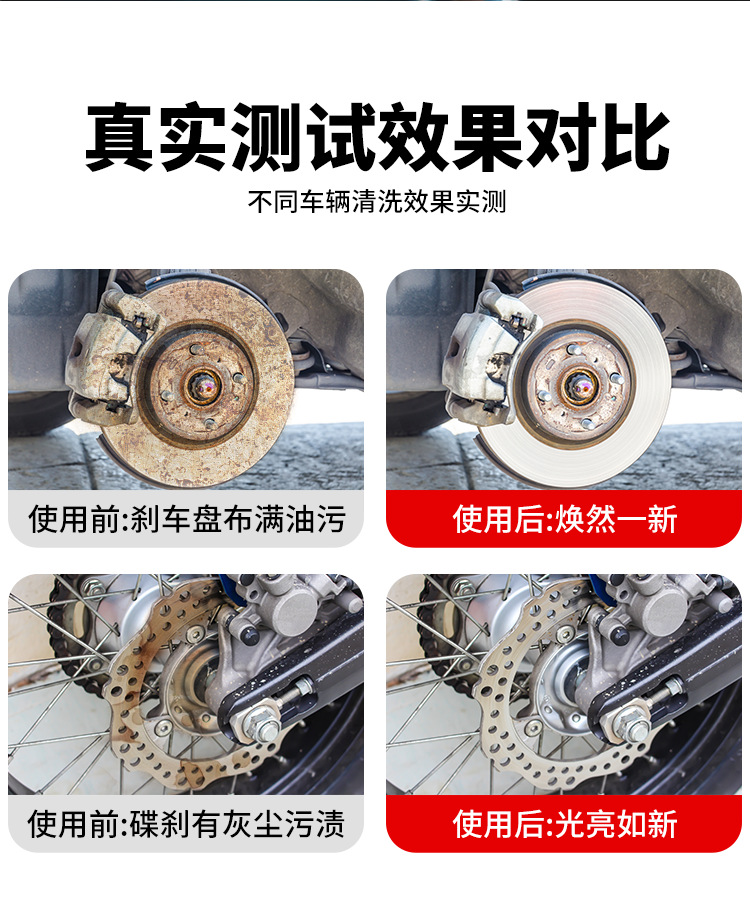 真实测试效果对比

不同车辆清洗效果实测

使用前:刹车盘布满油污

使用后:焕然一新

使用前:碟刹有灰尘污渍

使用后:光亮如新