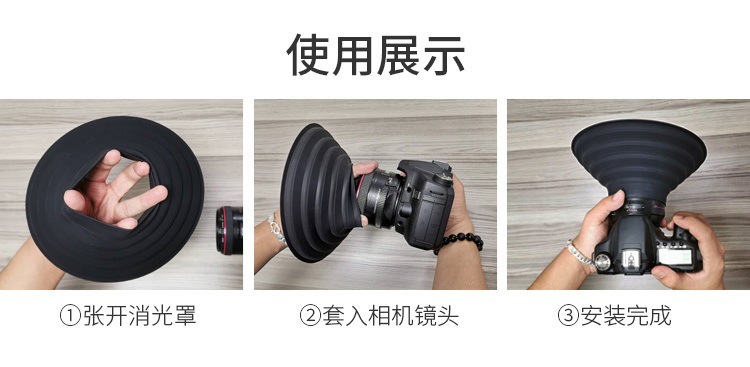 使用展示

①张开消光罩

②套入相机镜头

③安装完成