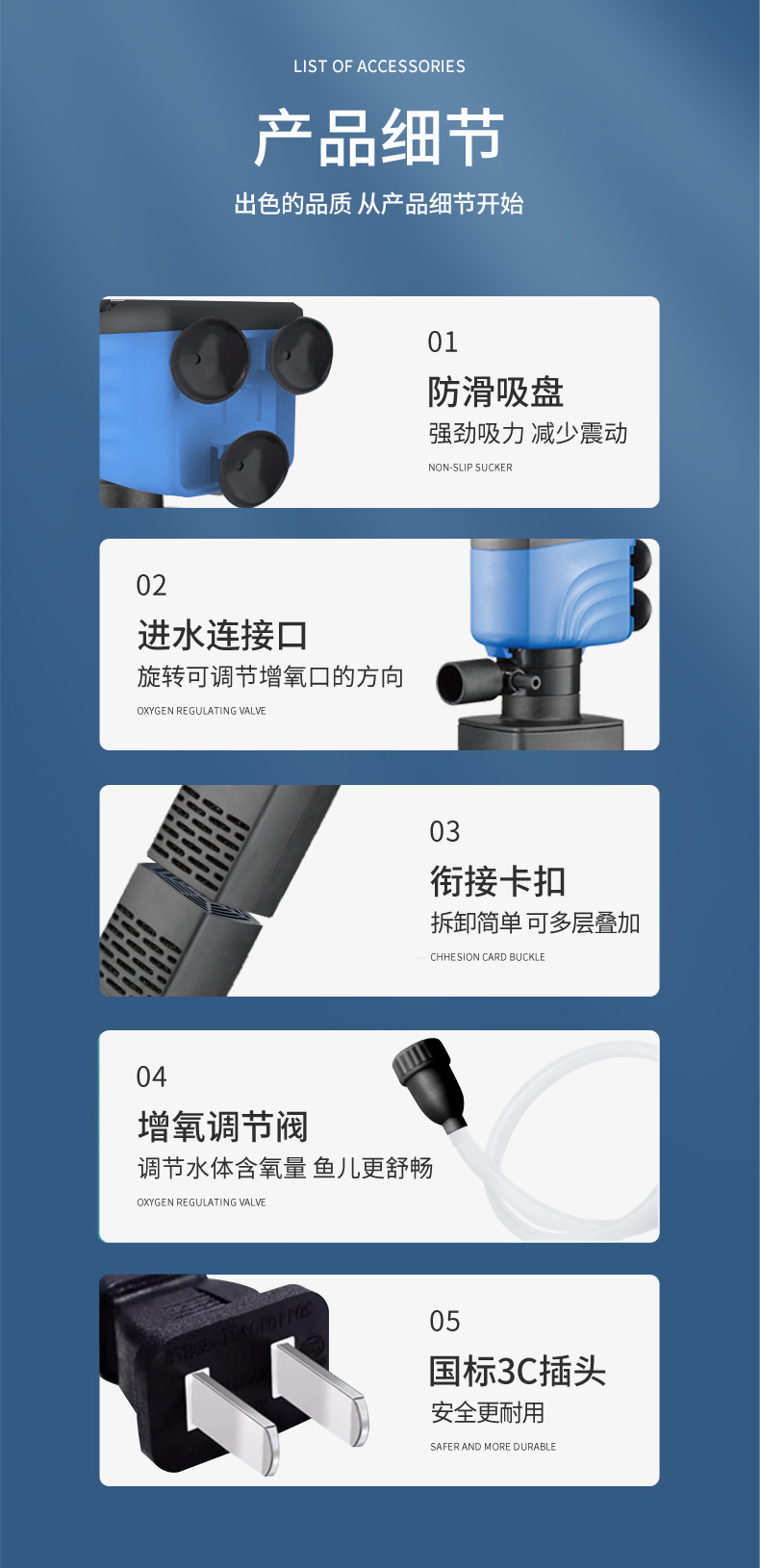 LIST OF ACCESSORIES

产品细节

出色的品质 从产品细节开始

01

防滑吸盘

强劲吸力 减少震动

NON-SLIP SUCKER

02

进水连接口

旋转可调节增氧口的方向

OXYGEN REGULATING VALVE

03

衔接卡扣

拆卸简单 可多层叠加

CHHESION CARD BUCKLE

04

增氧调节阀

调节水体含氧量 鱼儿更舒畅

OXYGEN REGULATING VALVE

05

国标3C插头

安全更耐用

SAFER AND MORE DURABLE