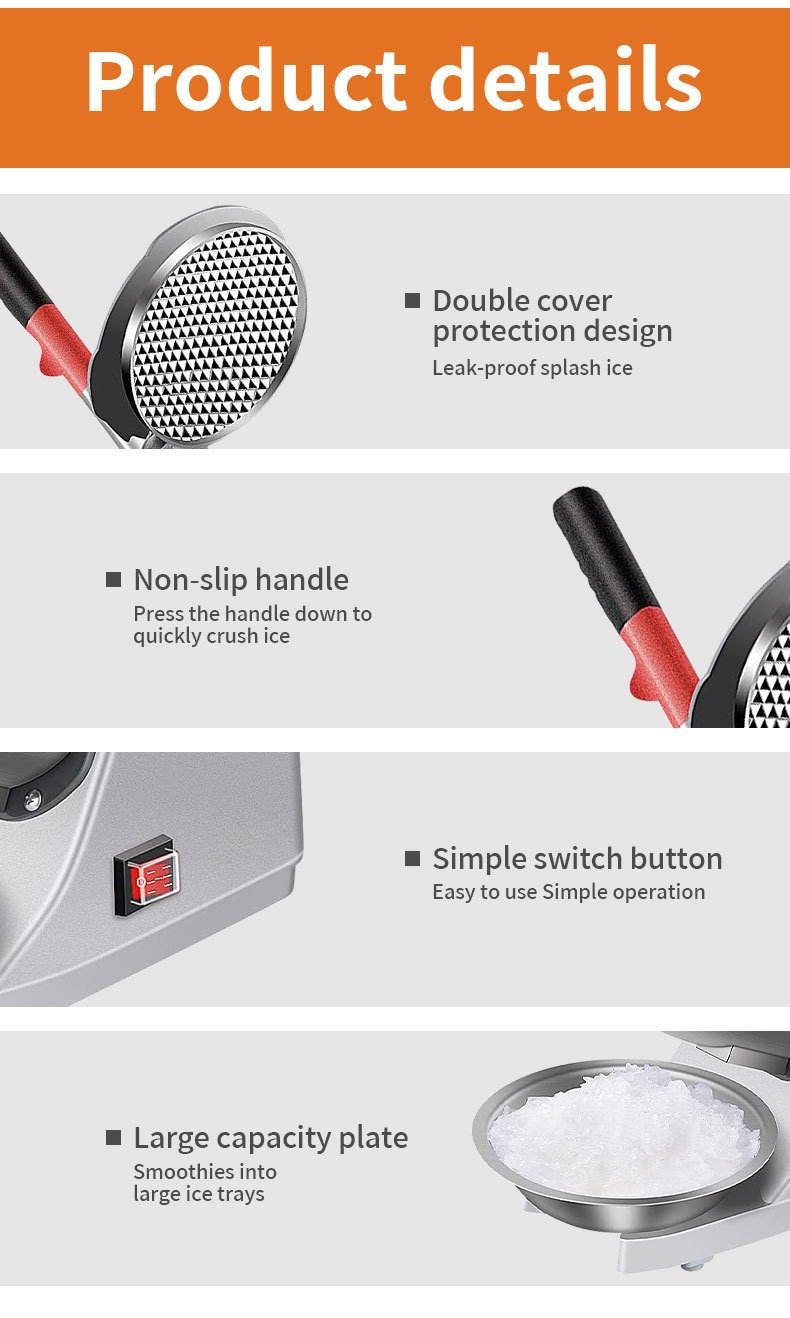 Product details

■ Double cover protection design
Leak-proof splash ice

■ Non-slip handle
Press the handle down to quickly crush ice

■ Simple switch button
Easy to use Simple operation

■ Large capacity plate
Smoothies into large ice trays