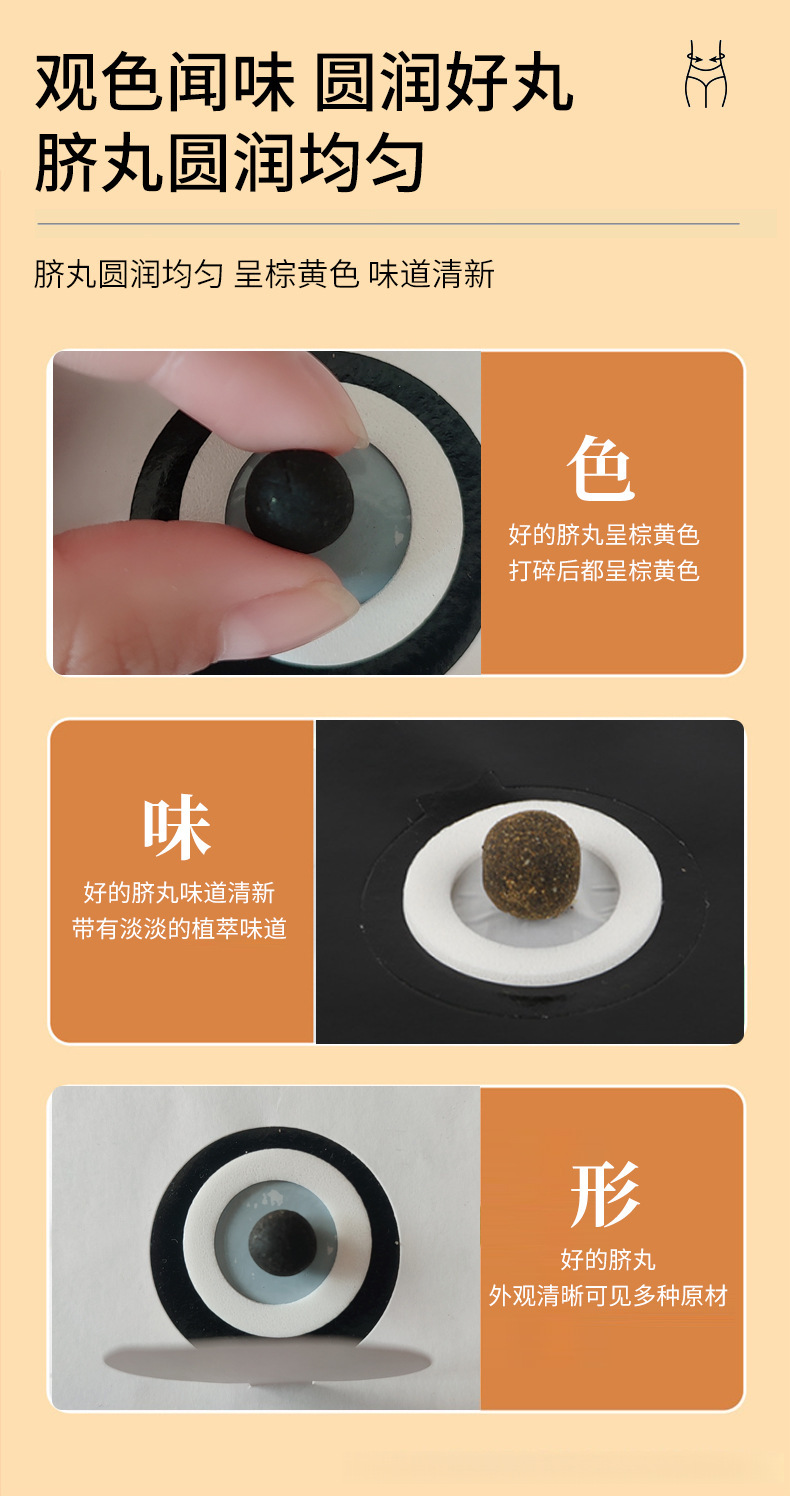 观色闻味 圆润好丸
脐丸圆润均匀

脐丸圆润均匀 呈棕黄色 味道清新

色
好的脐丸呈棕黄色
打碎后都呈棕黄色

味
好的脐丸味道清新
带有淡淡的植萃味道

形
好的脐丸
外观清晰可见多种原材