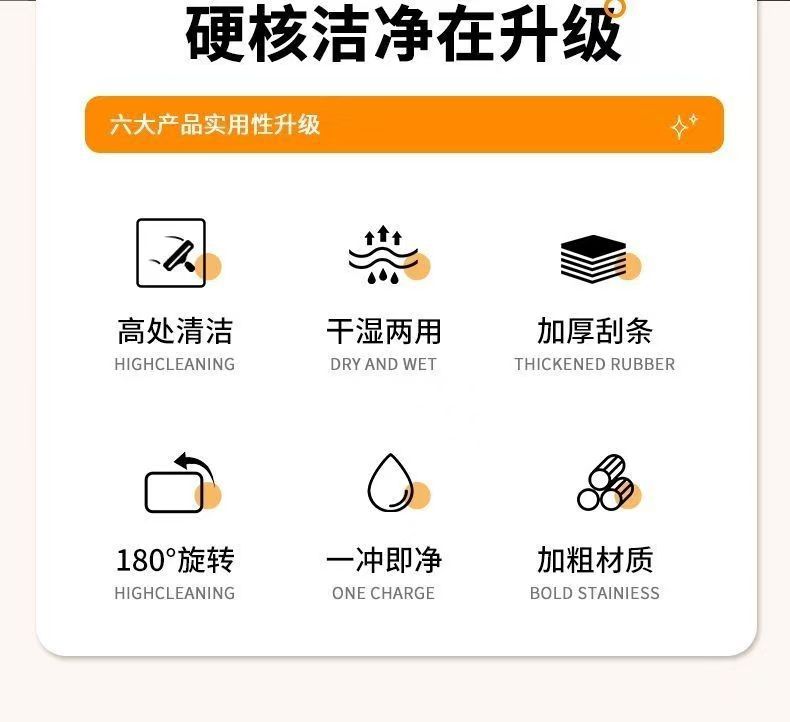 硬核洁净在升级

六大产品实用性升级

高处清洁
HIGHCLEANING

干湿两用
DRY AND WET

加厚刮条
THICKENED RUBBER

180°旋转
HIGHCLEANING

一冲即净
ONE CHARGE

加粗材质
BOLD STAINIESS